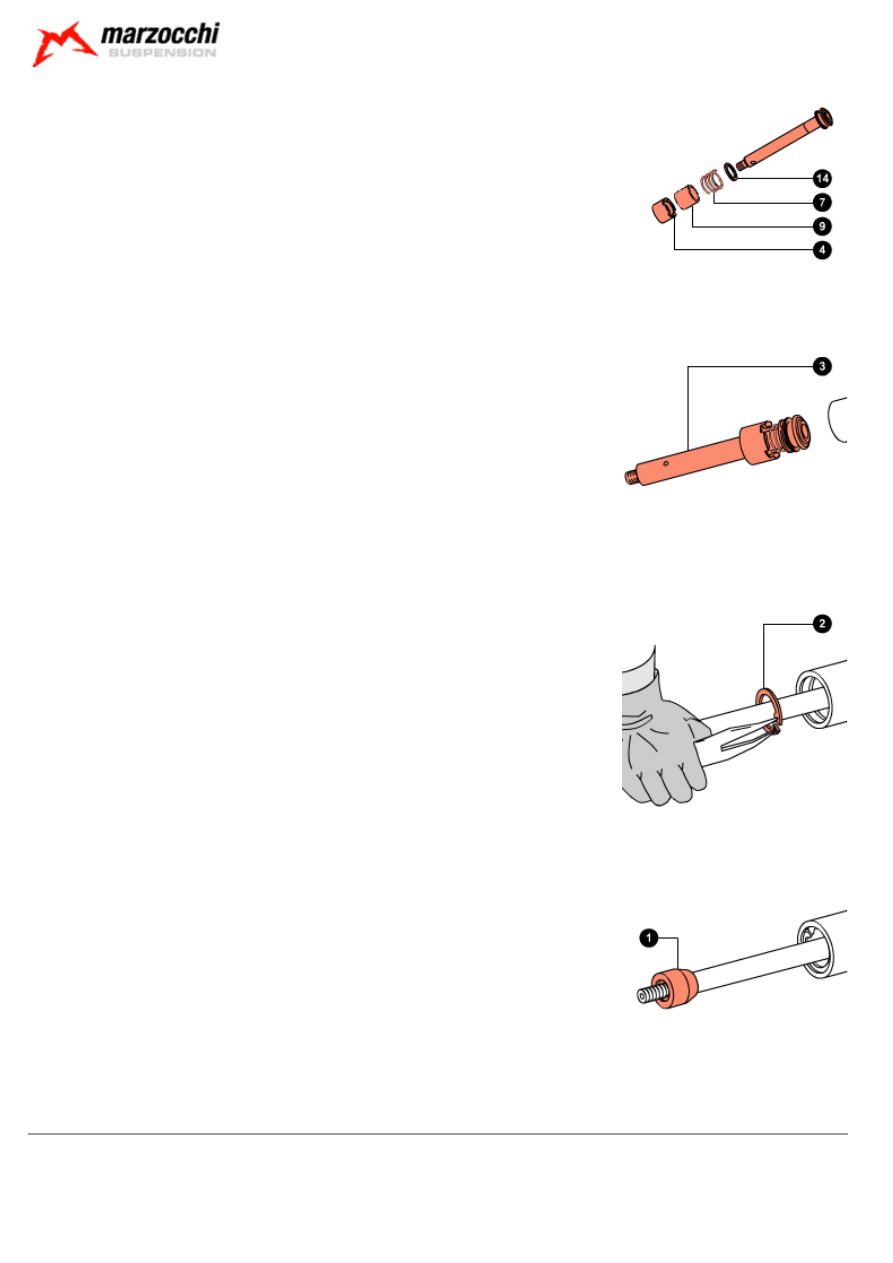 marzocchi
SUSPENSION

14
7
9
4

3

2

1