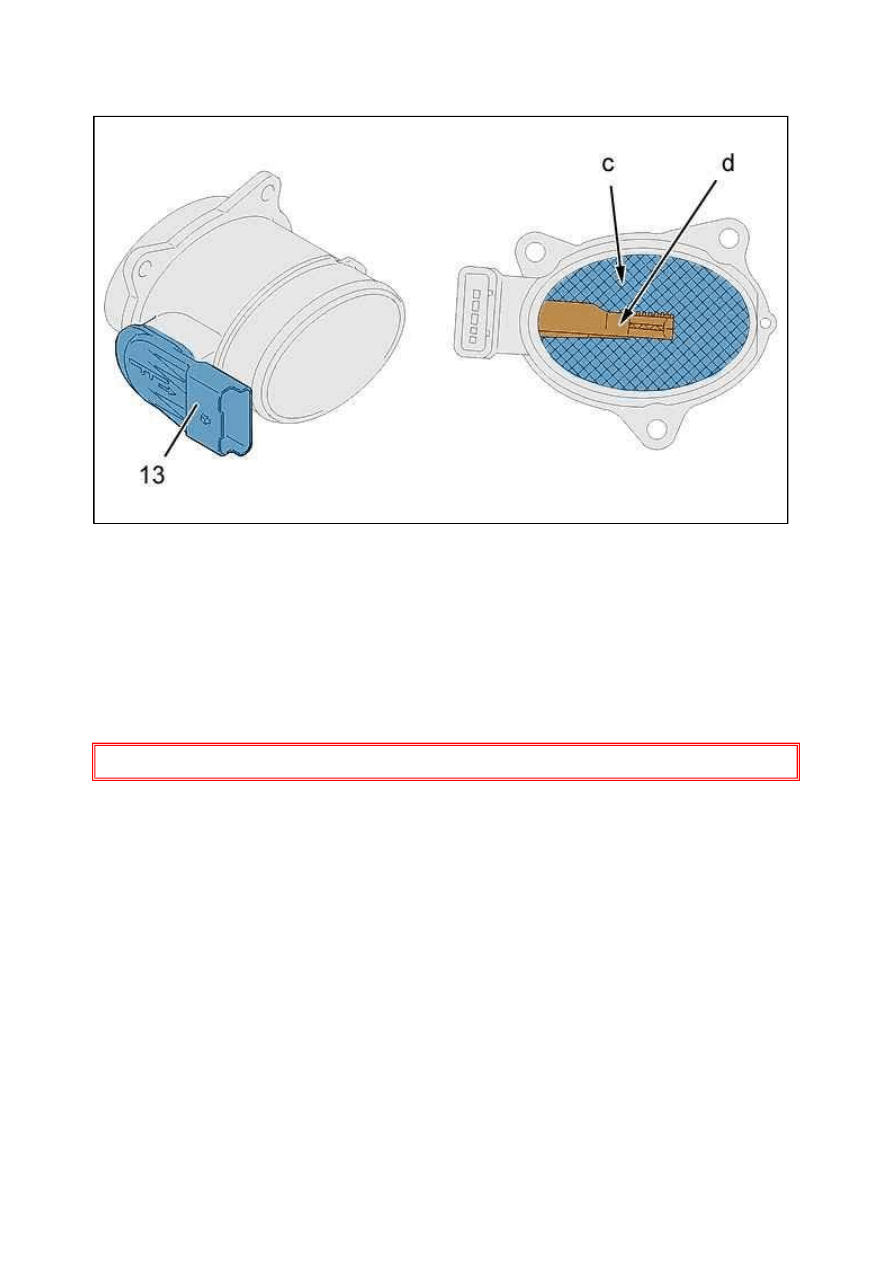 c
d
13