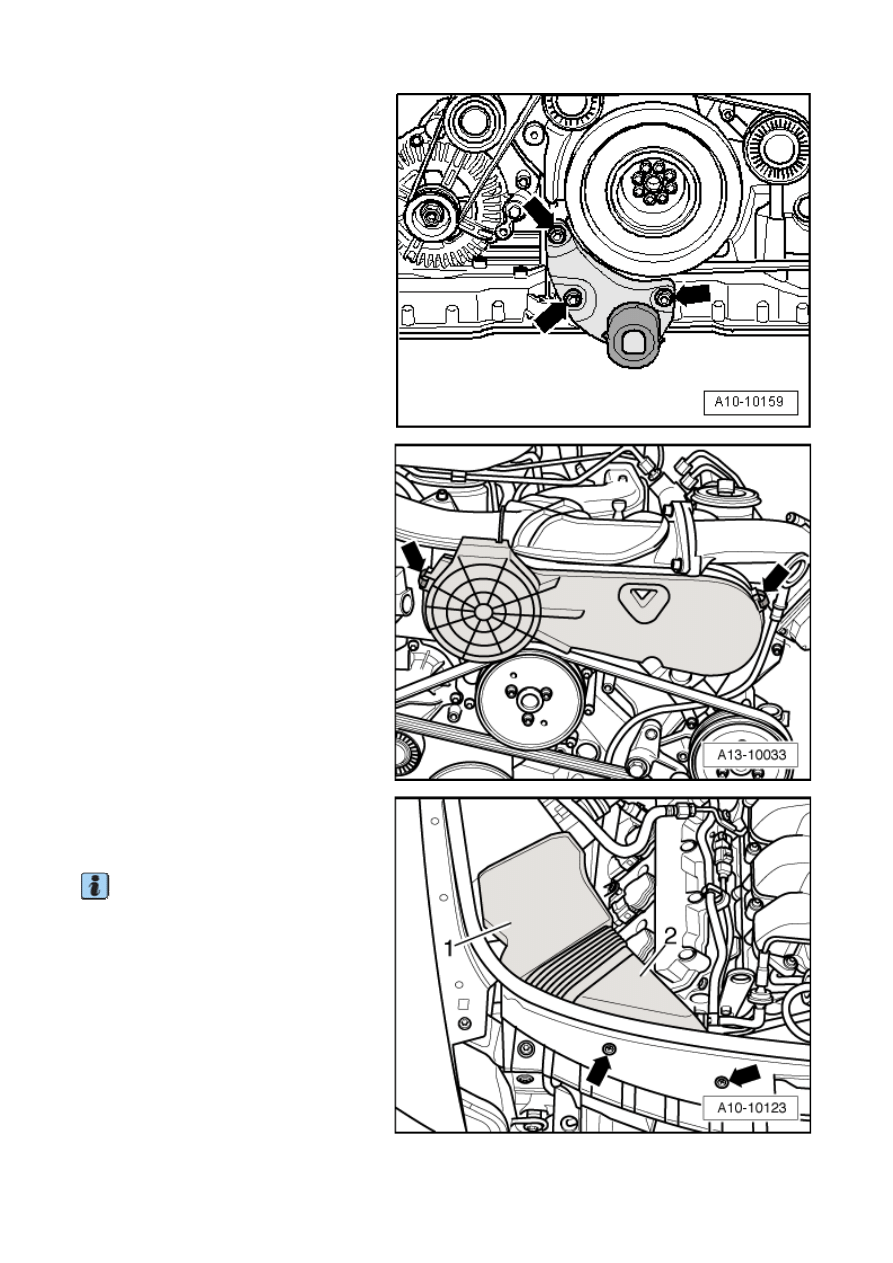 A10-10159

A13-10033

1
2
A10-10123