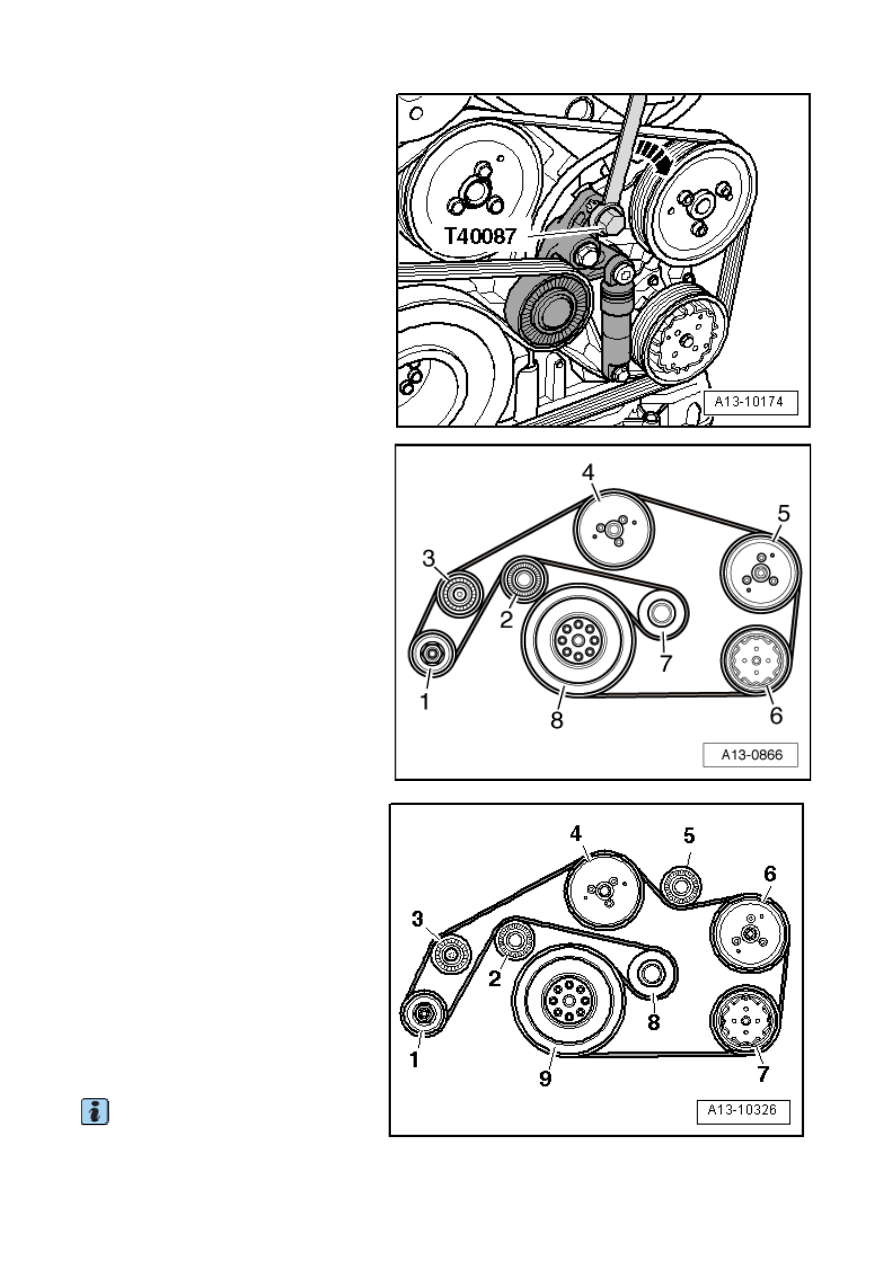 T40087

A13-10174

4
5
3
2
7
1
8
6

A13-0866

4
5
6
3
2
8
1
9
7

A13-10326