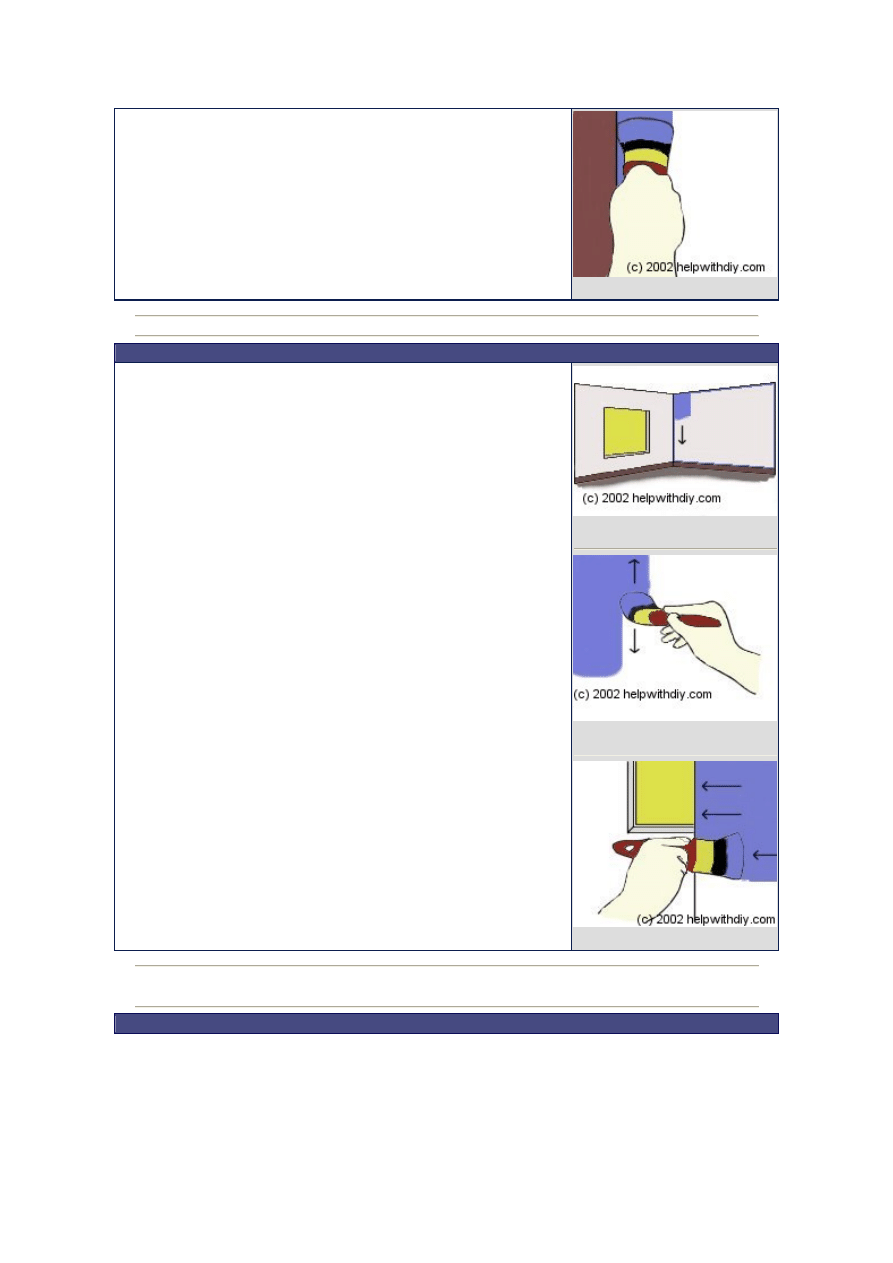 (c) 2002 helpwithdiy.com

(c) 2002 helpwithdiy.com

(c) 2002 helpwithdiy.com

(c) 2002 helpwithdiy.com