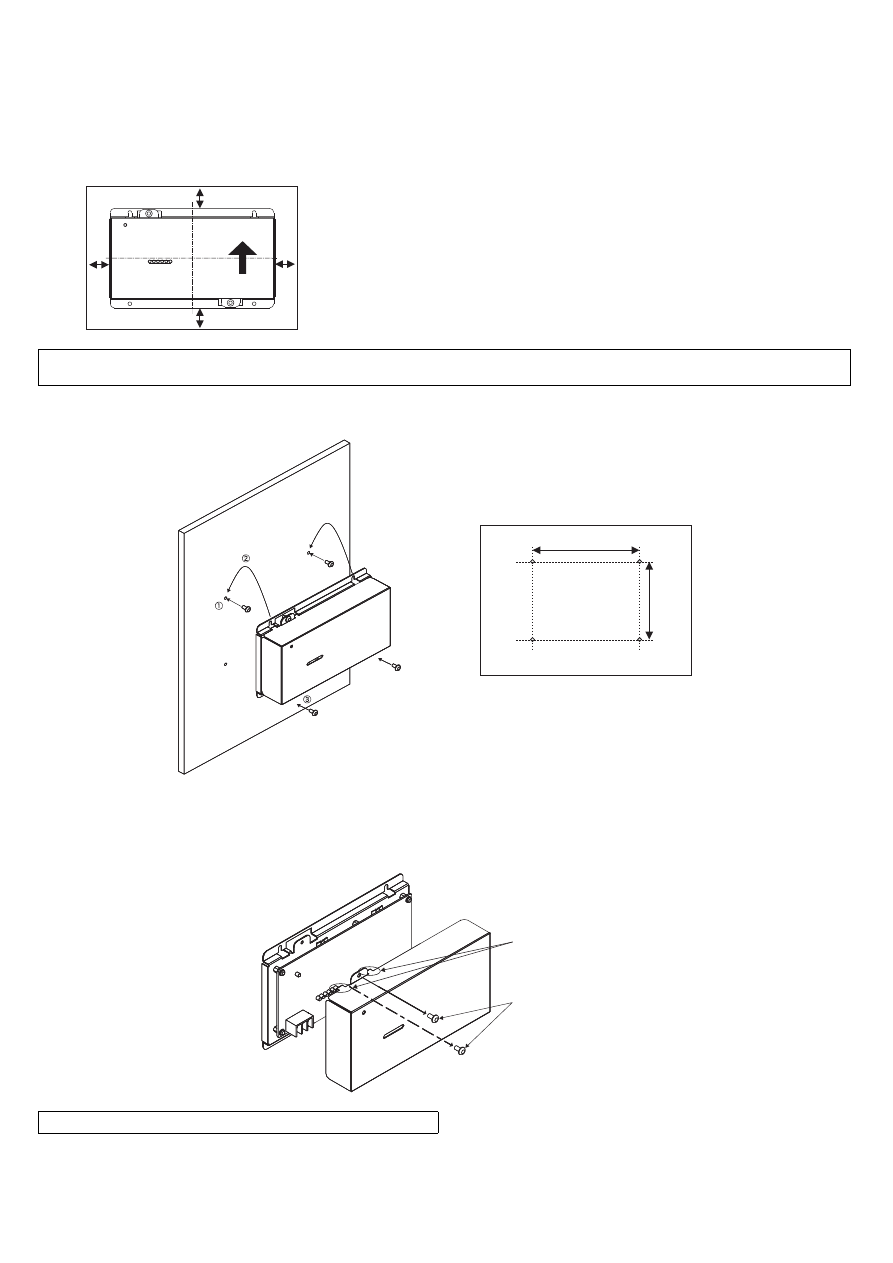 ①
②
③