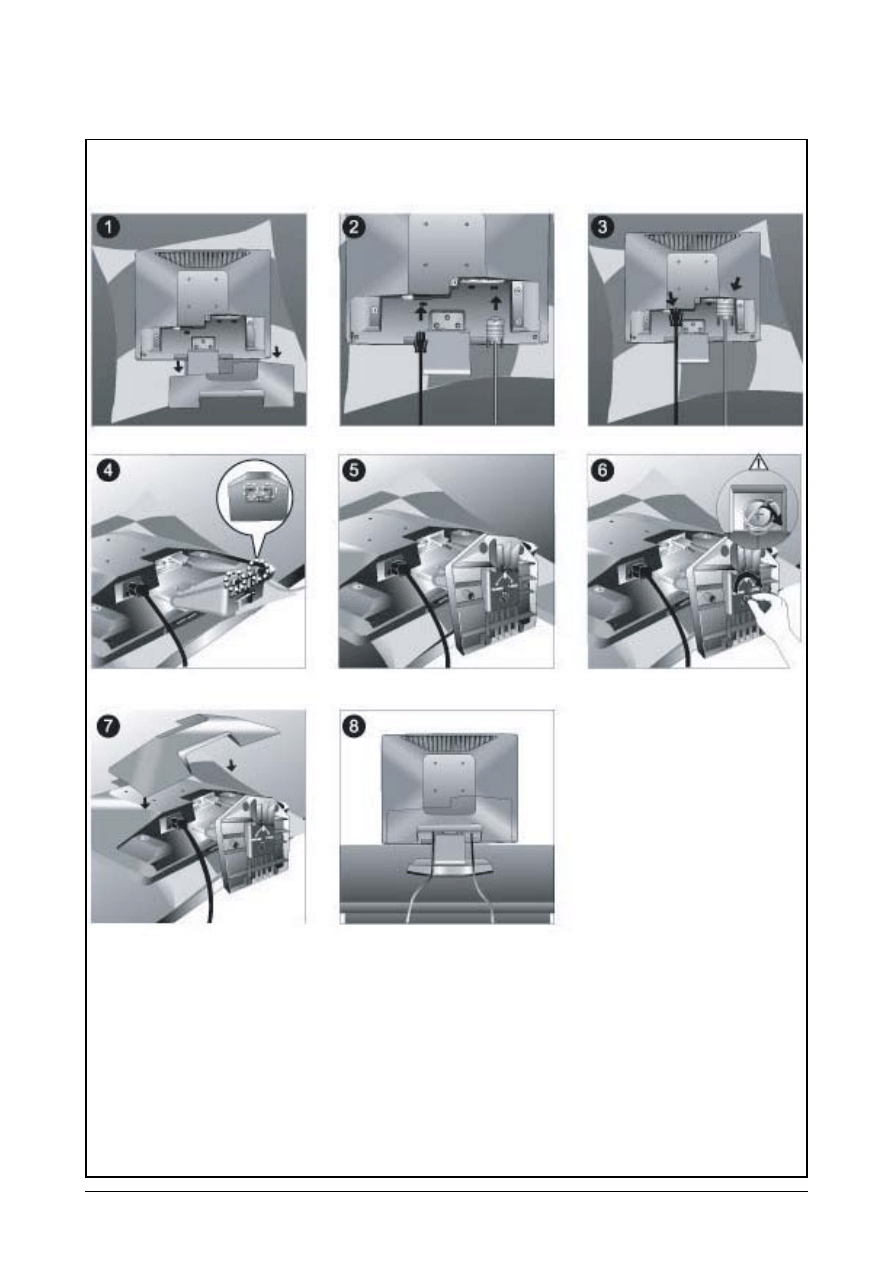 1

2

3

4

5

6

7

8