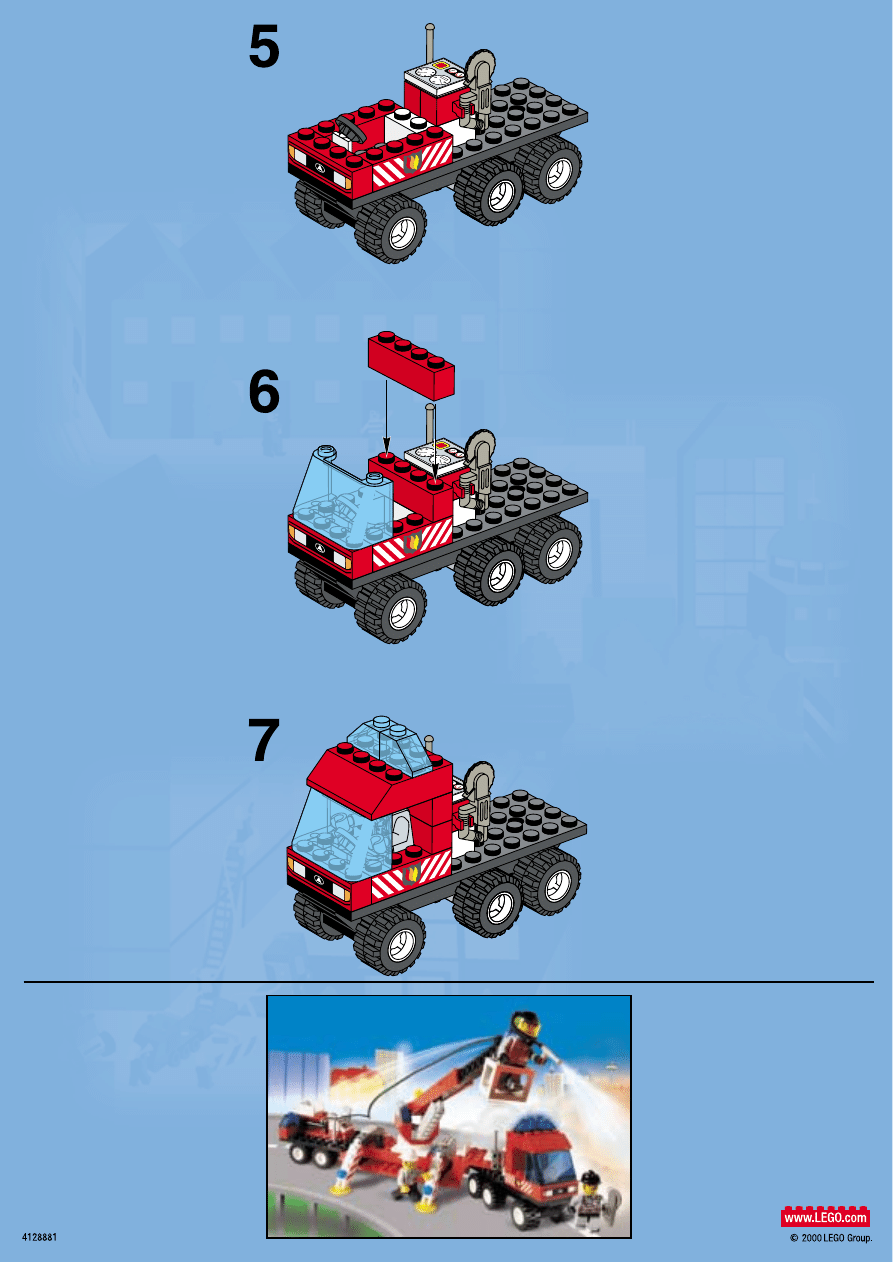 5

6

7

4128881

www.LEGO.com

© 2000 LEGO Group.