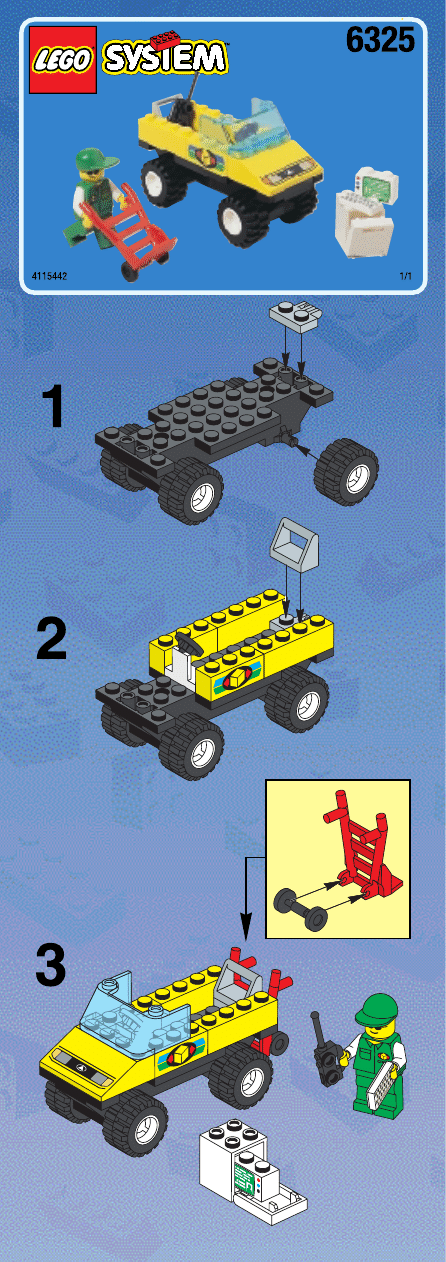 LEGO SYSTEM

6325

4115442

1/1

1

2

3