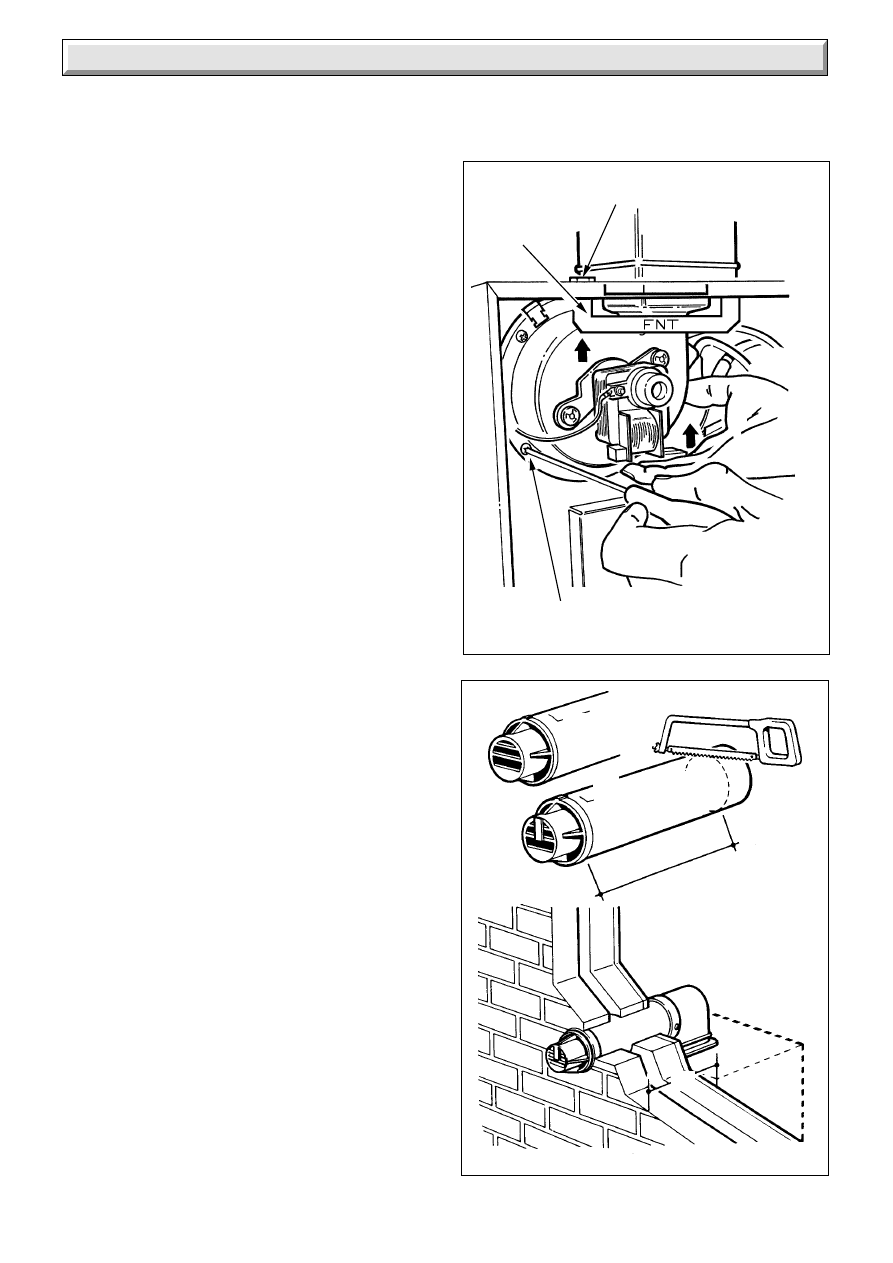 FNT