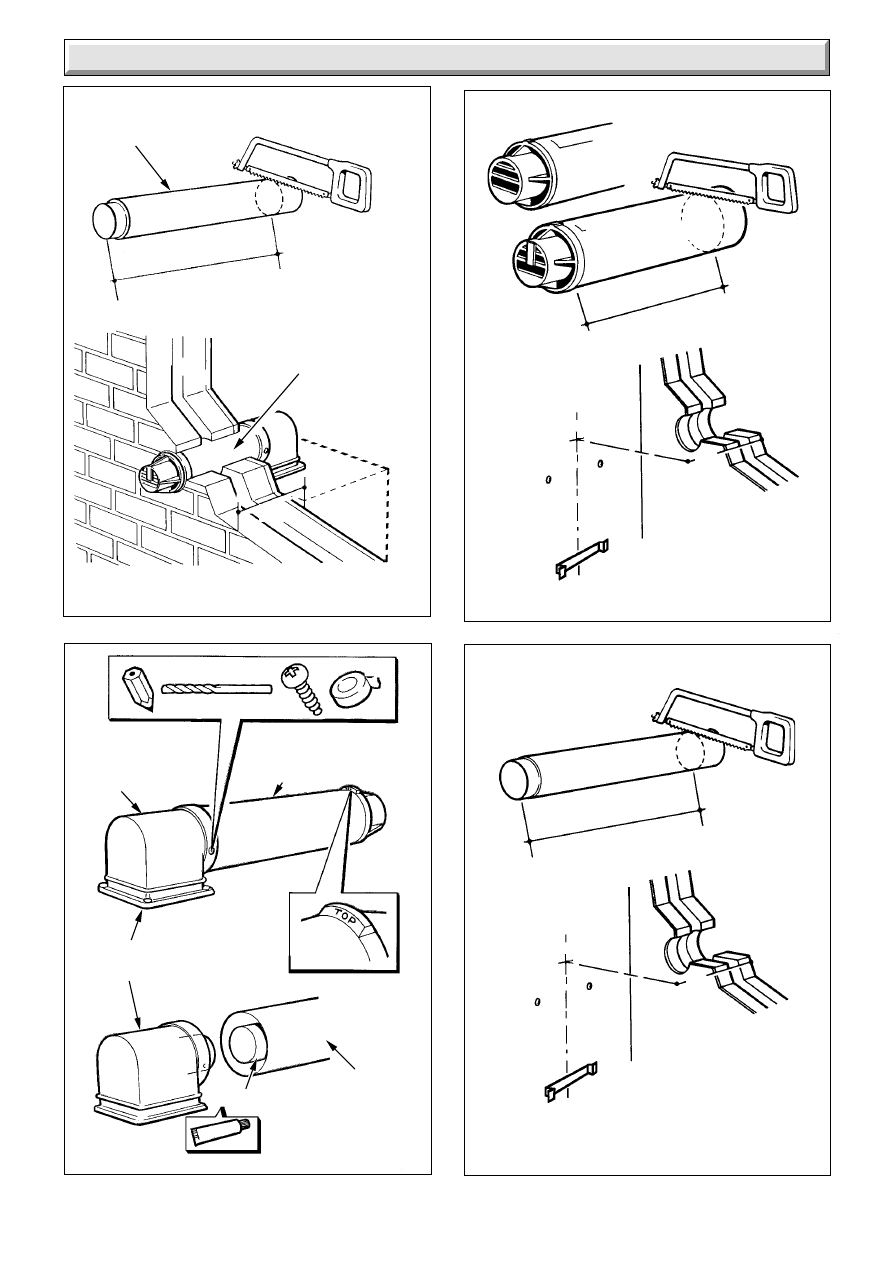 TOP