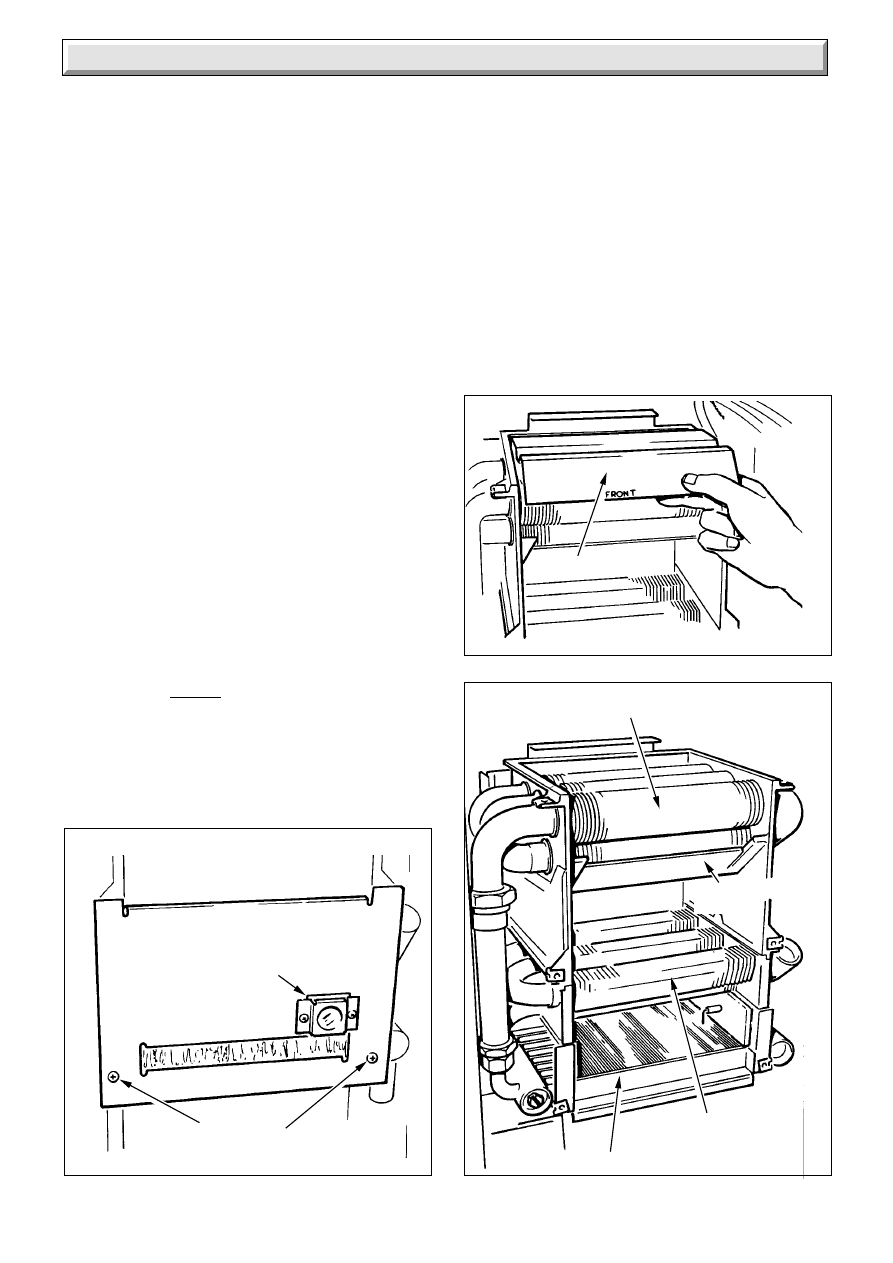 FRONT