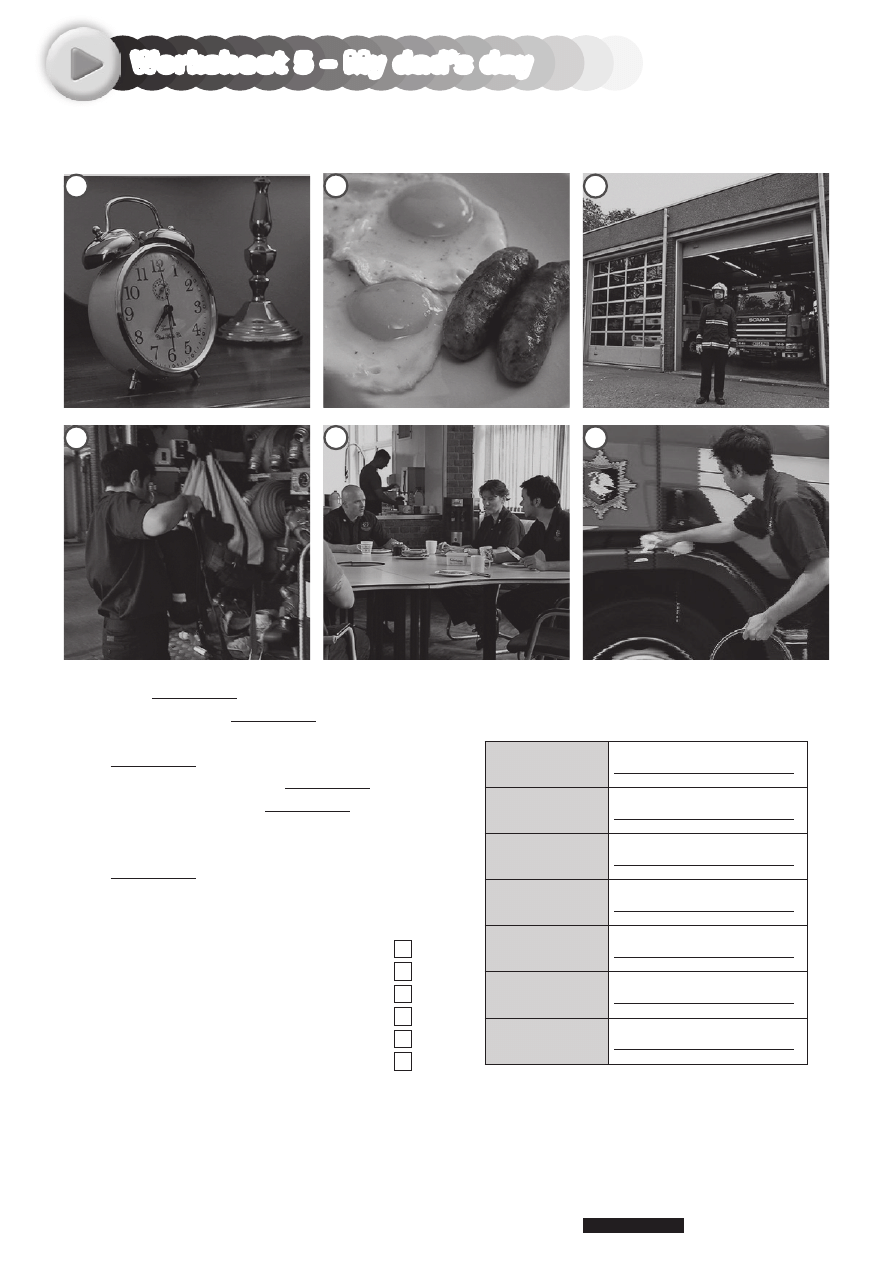 Worksheet 5 – My dad's day

SCANIA