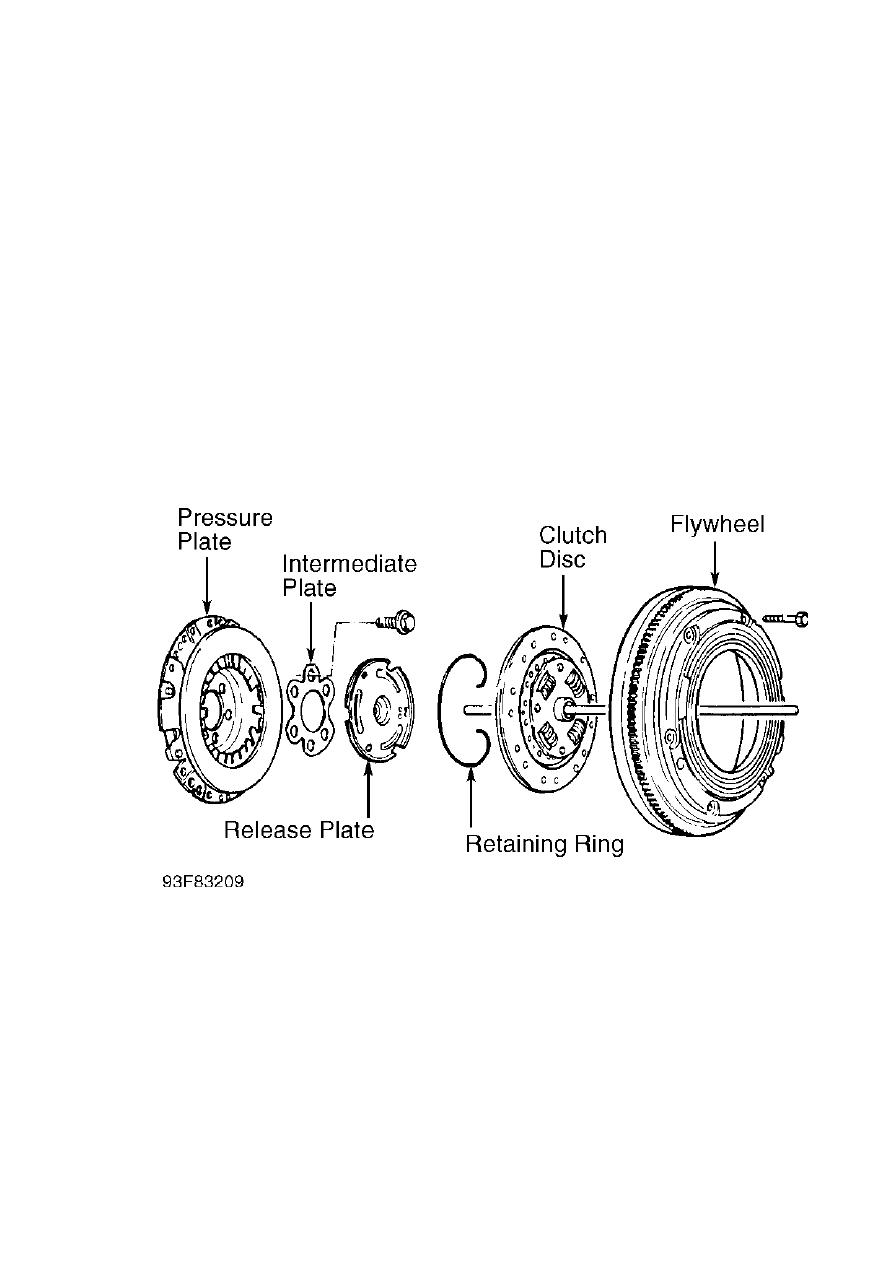 Pressure Plate

Intermediate Plate

Clutch Disc

Flywheel

Release Plate

Retaining Ring

93F83209