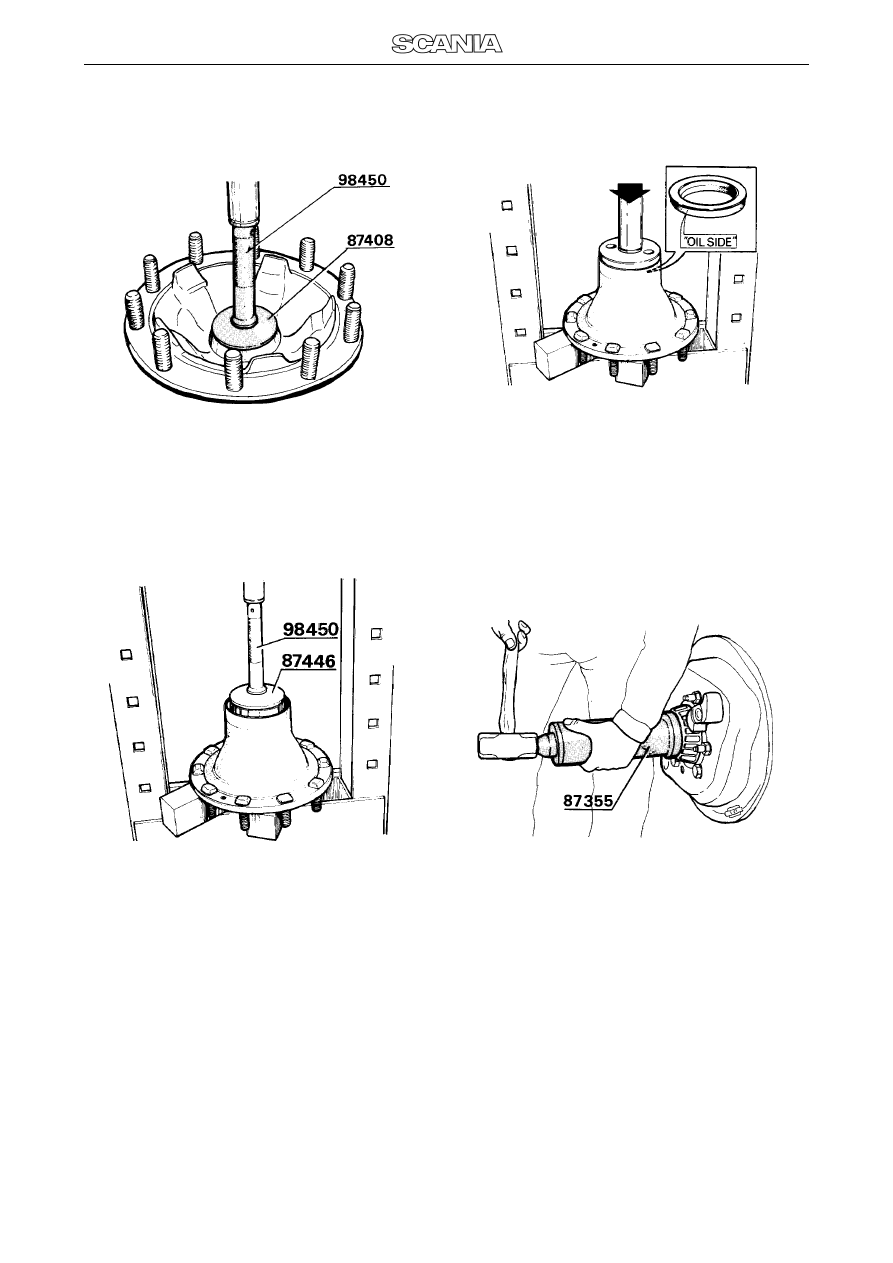 SCANIA

98450
87408

"OIL SIDE"

98450
87446

87355