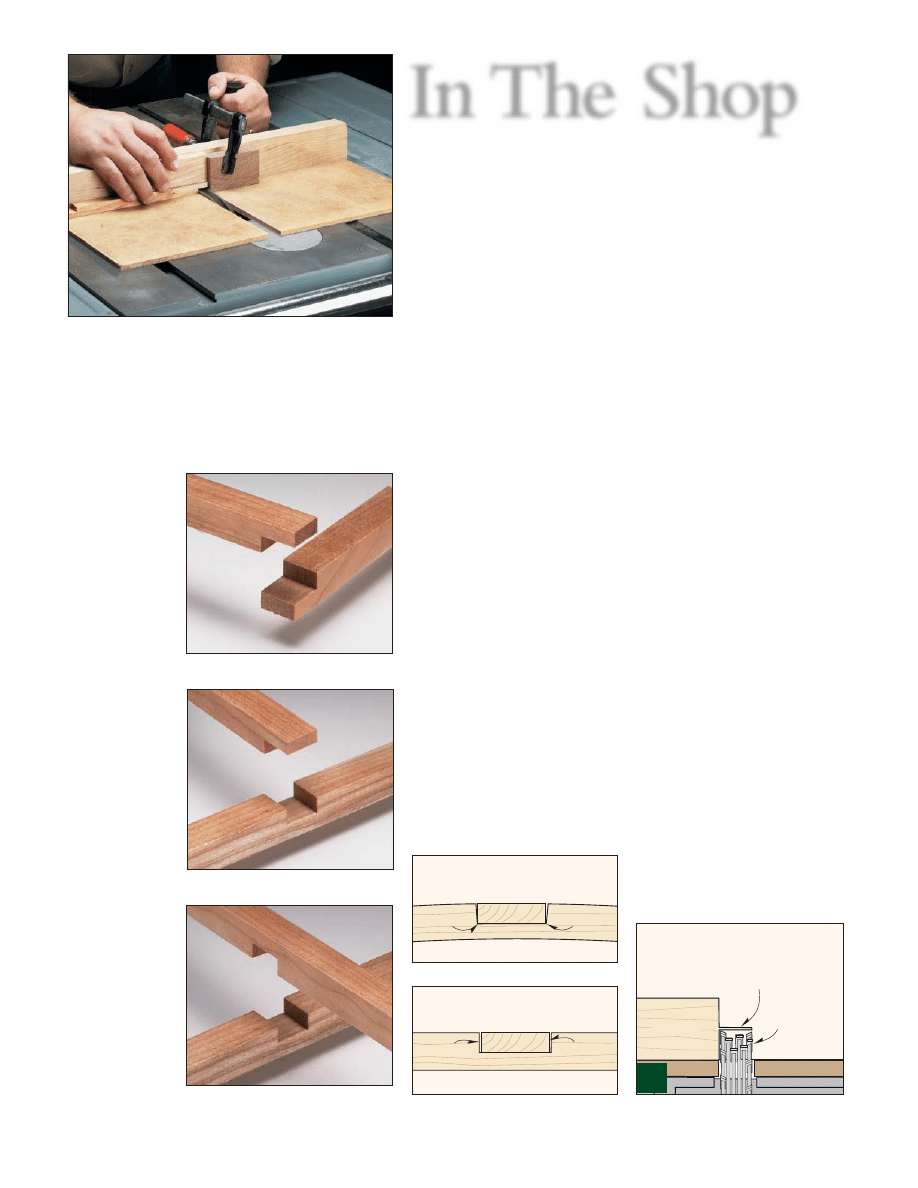 In The Shop