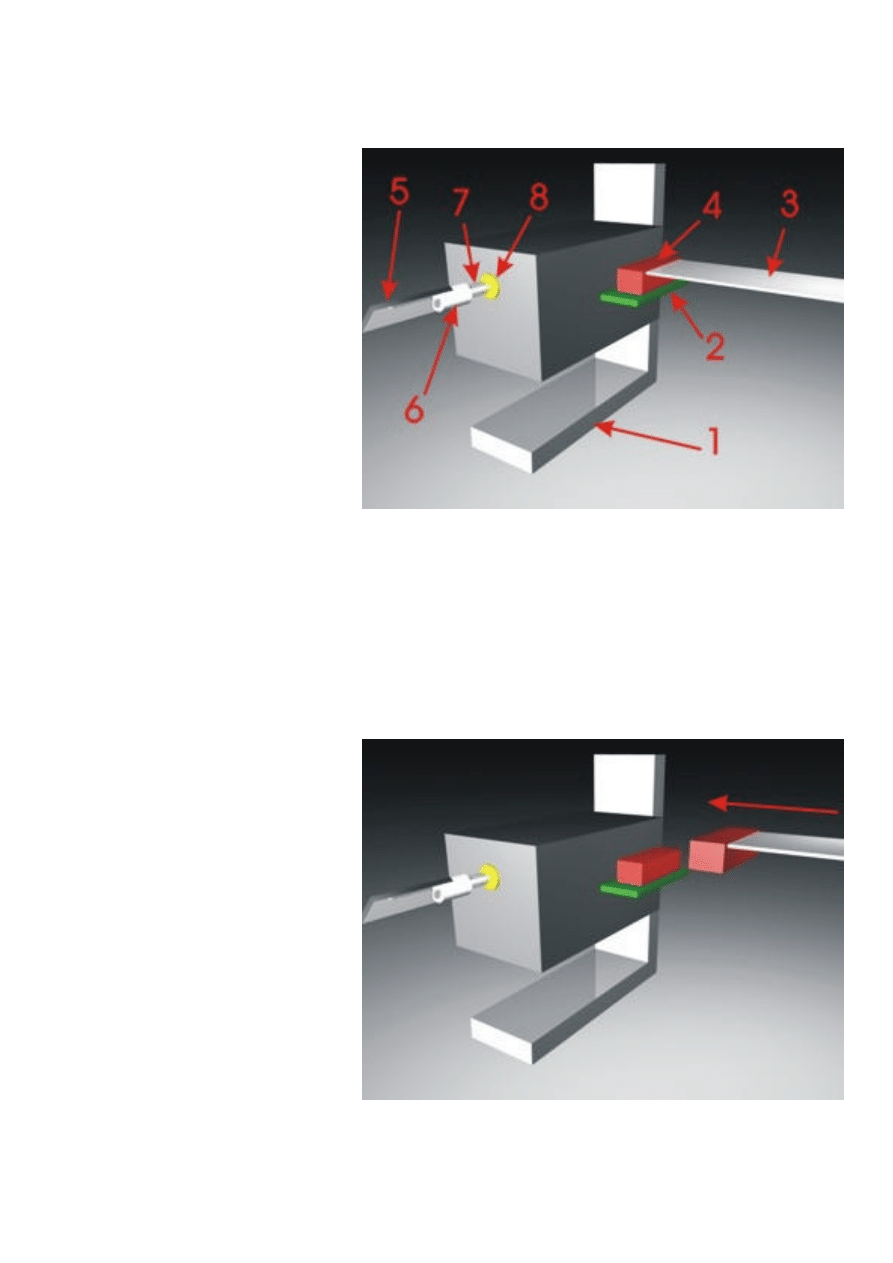 5
7
8
4
3
2
6
1