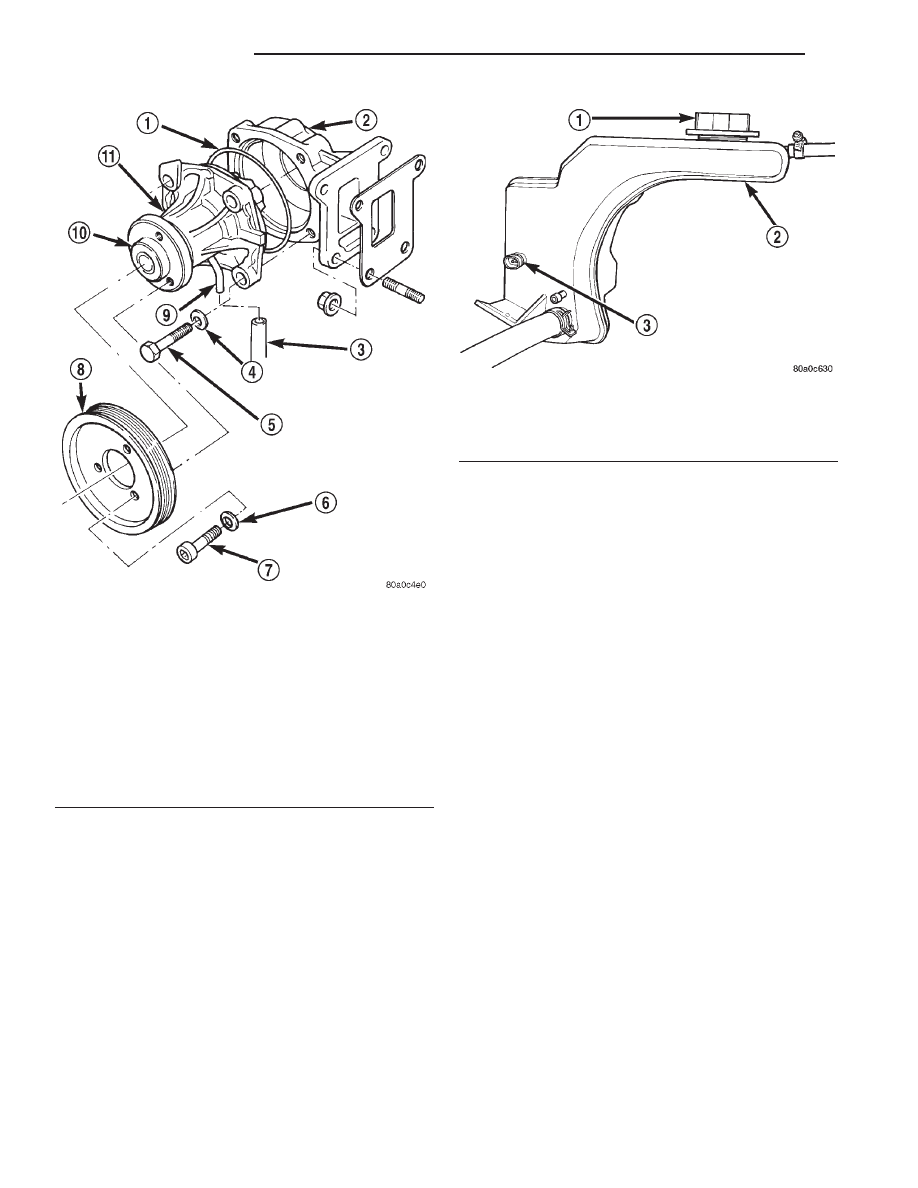 1
2
11
10
9
4
3
5
8
6
7
80a0c4e0

1
2
3
80a0c630