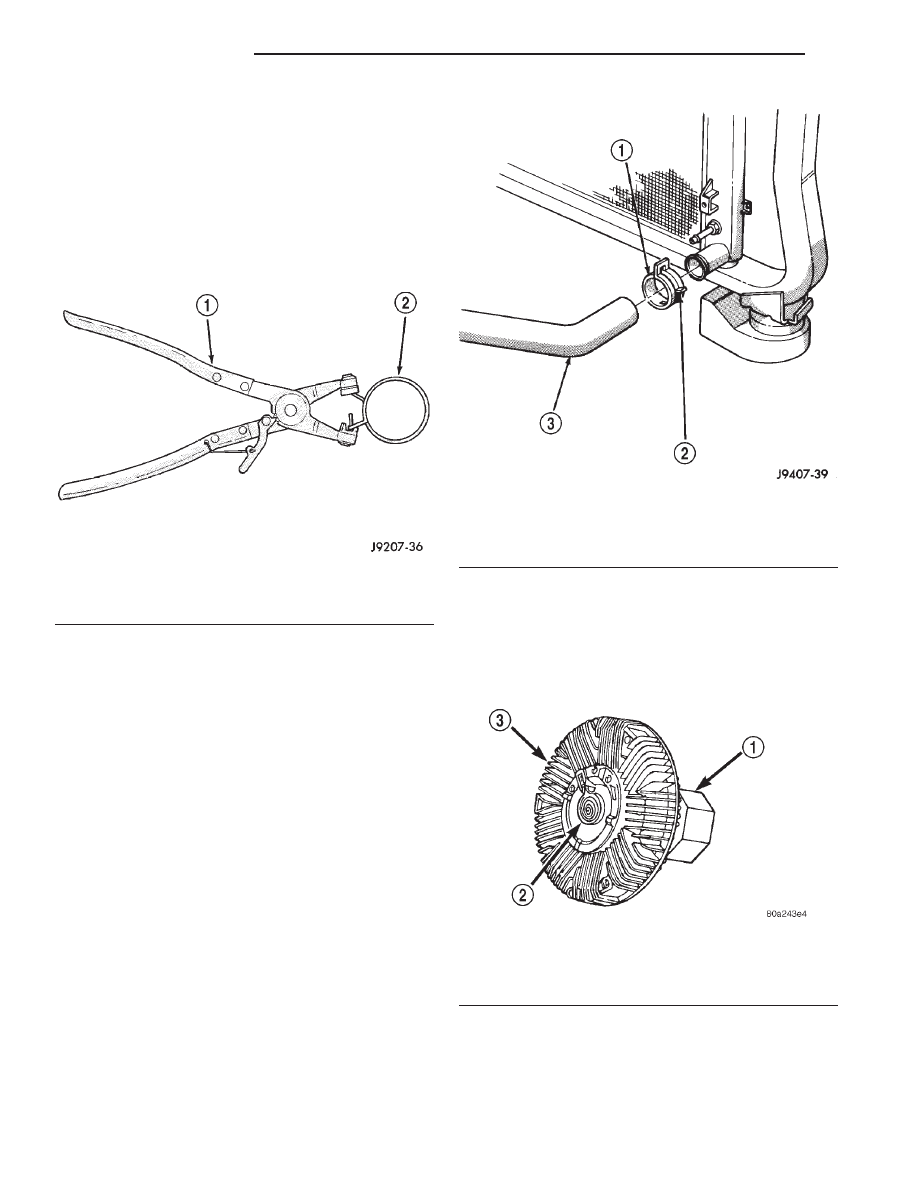 1
2
J9207-36

1
3
2
J9407-39

3
1
2
80a243e4