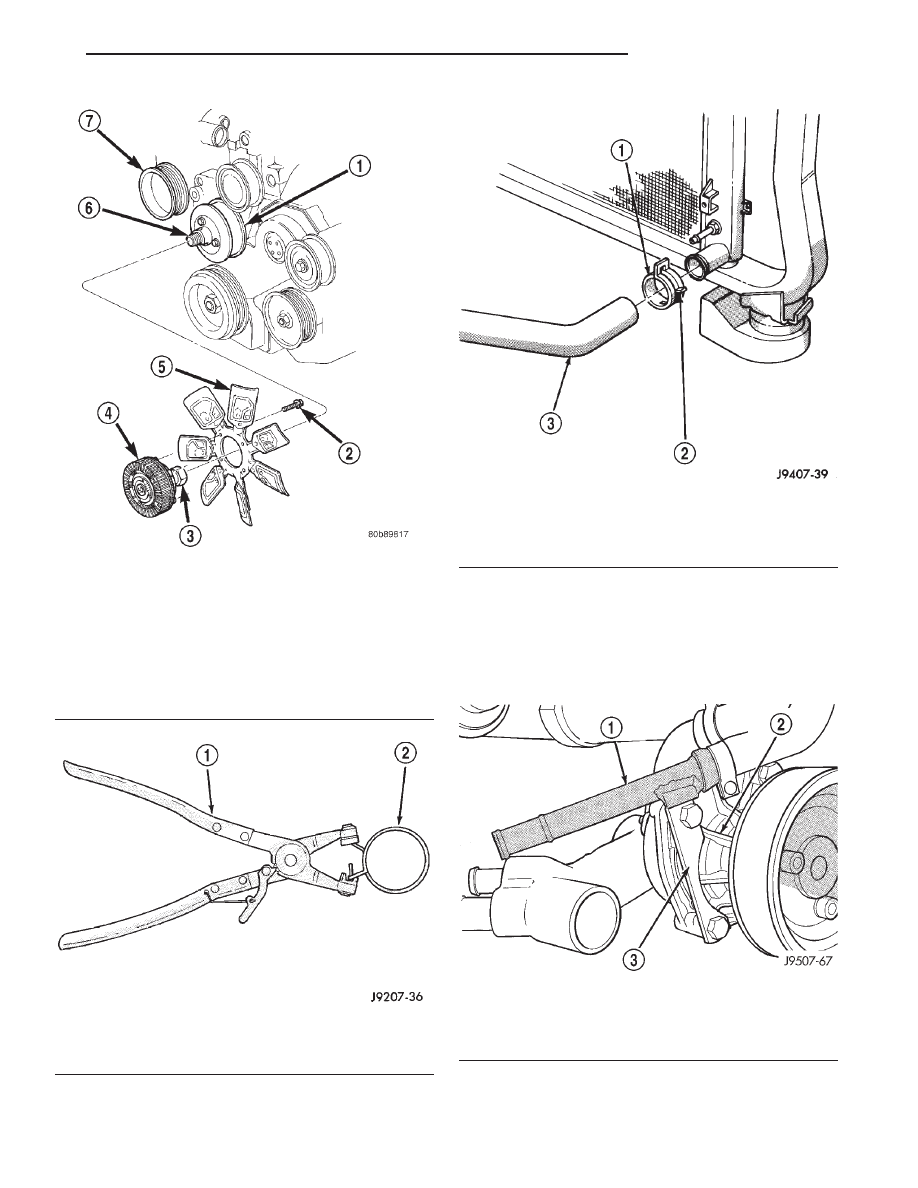 7
1
6
5
4
2
3
80b89817

1
2
J9207-36

1
3
2
J9407-39

1
2
3
J9507-67