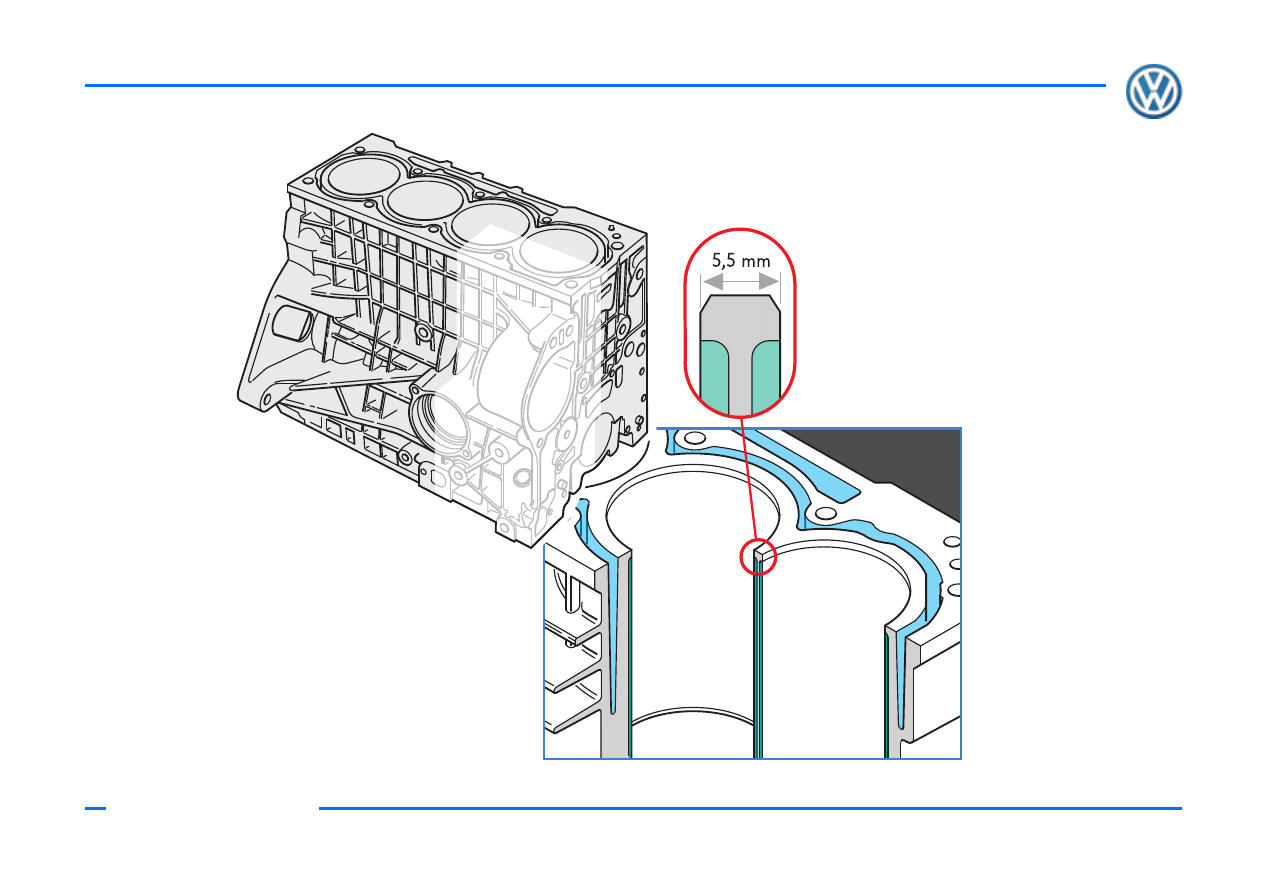 5,5 mm