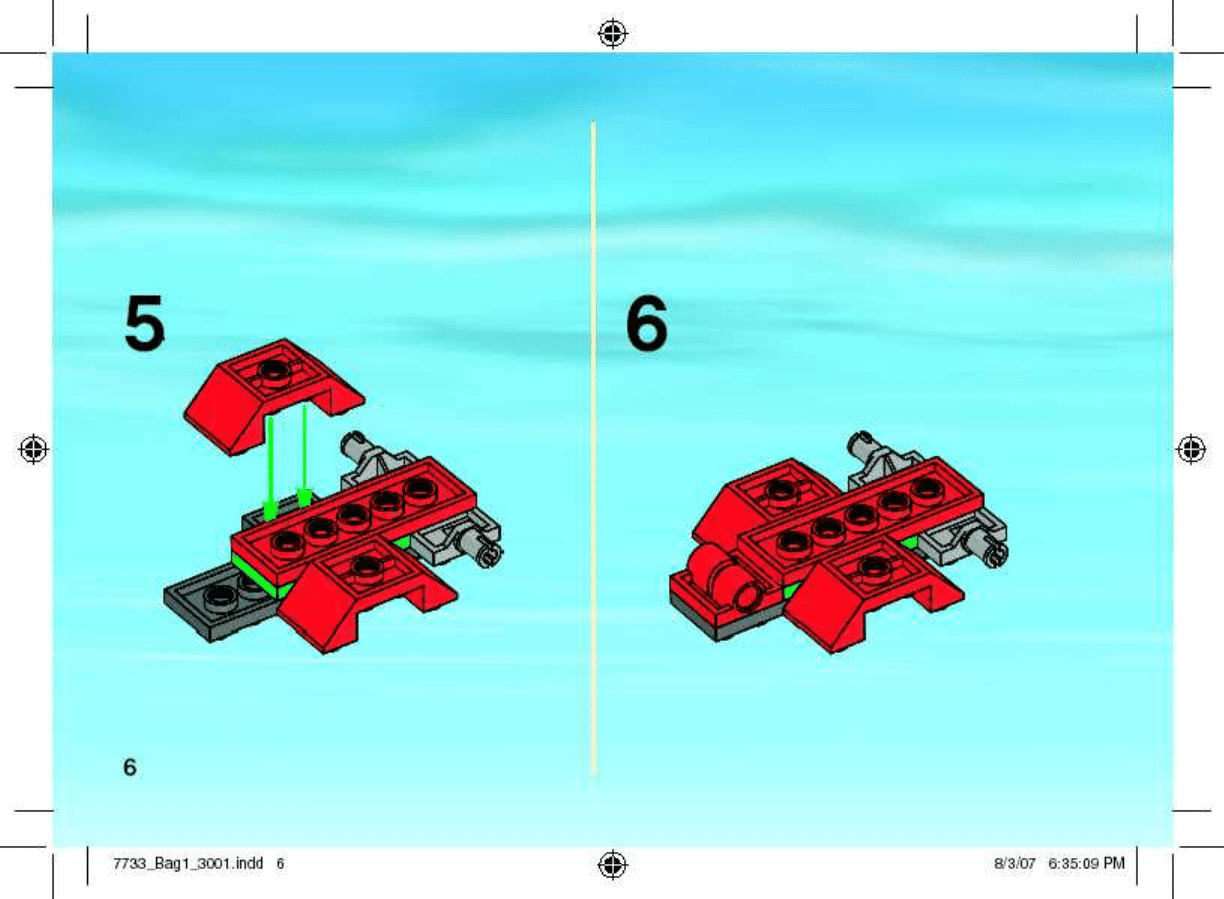 5

6

6

7733_Bag1_3001.indd 6

8/3/07 6:35:09 PM