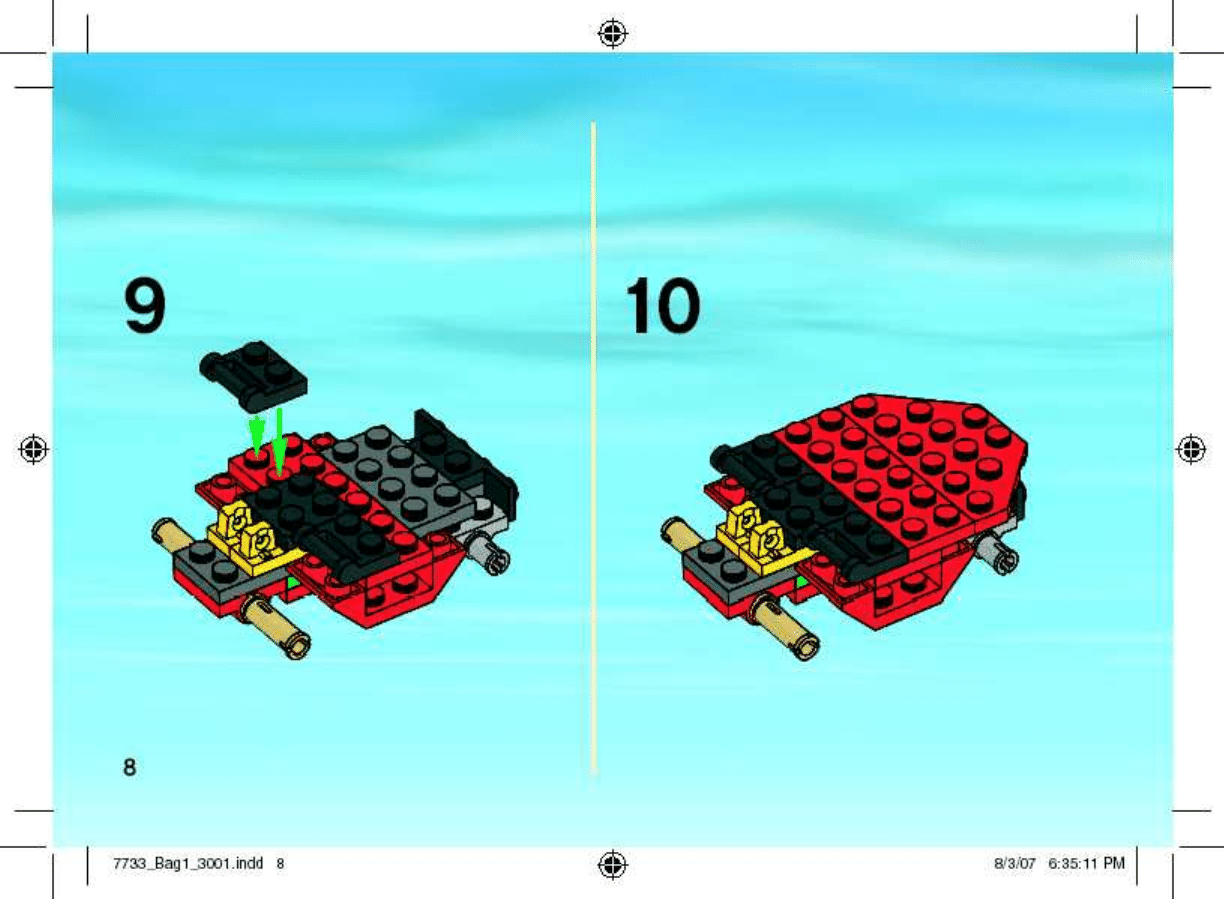 9

10

8

7733_Bag1_3001.indd 8

8/3/07 6:35:11 PM