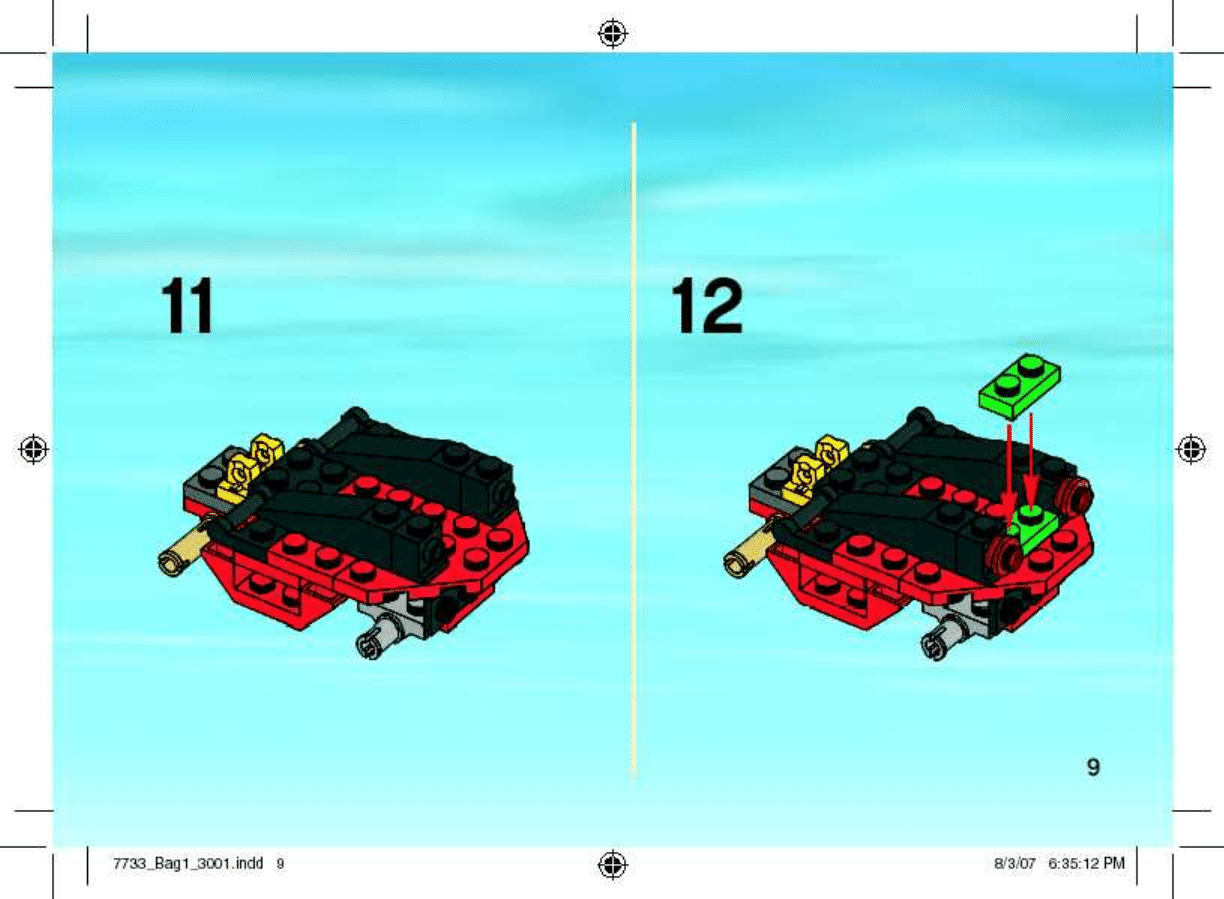 11

12

9

7733_Bag1_3001.indd 9

8/3/07 6:35:12 PM