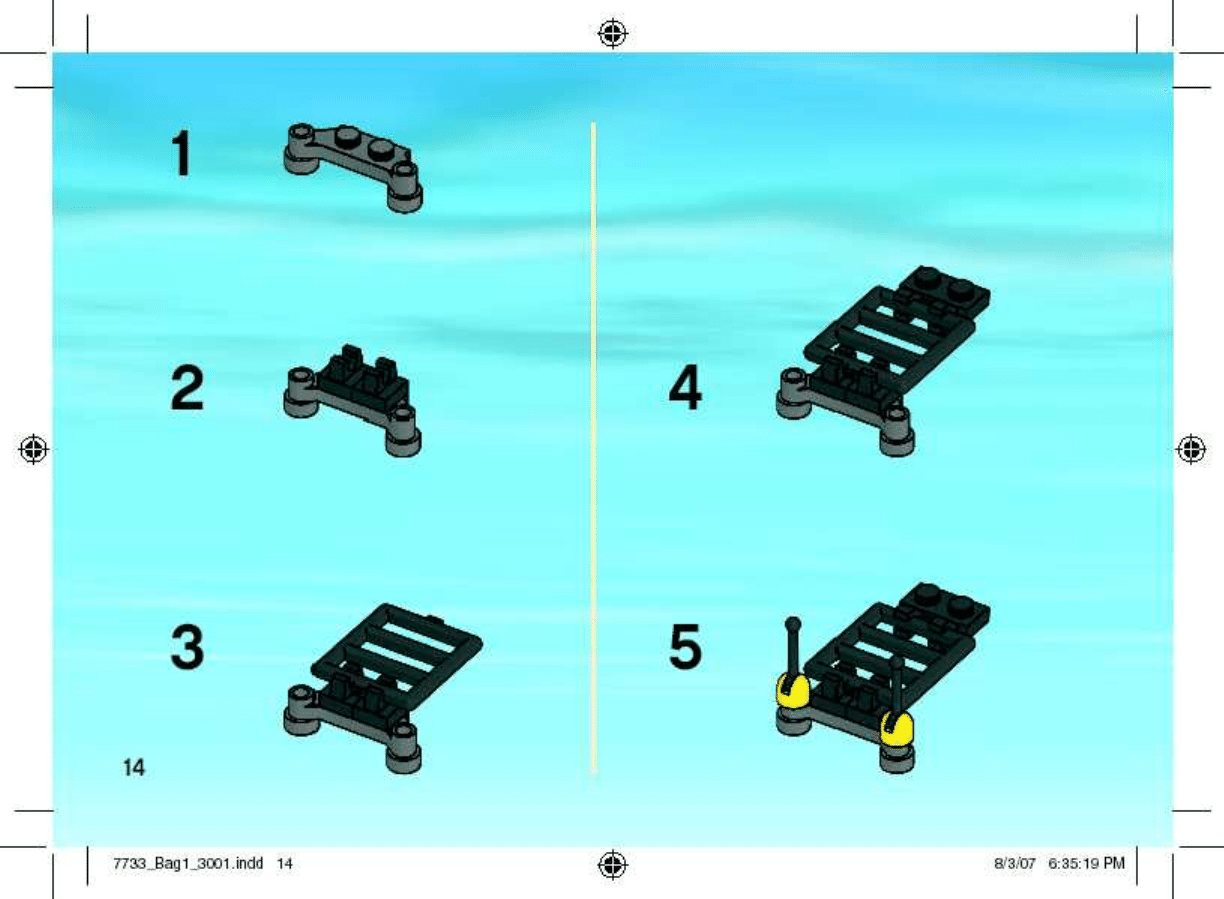 1

2

3

14

4

5

7733_Bag1_3001.indd 14

8/3/07 6:35:19 PM