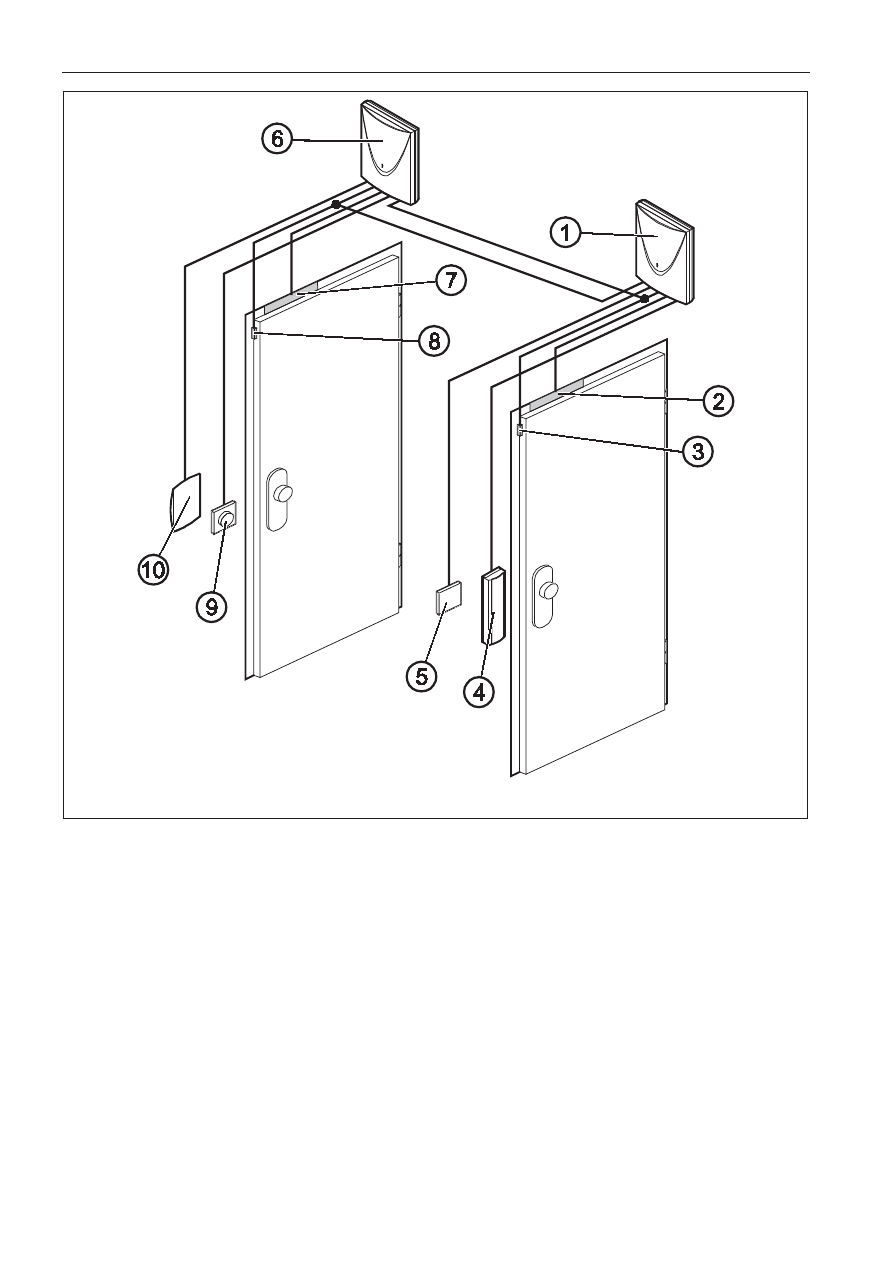 6
1
7
8
2
3
10
9
5
4