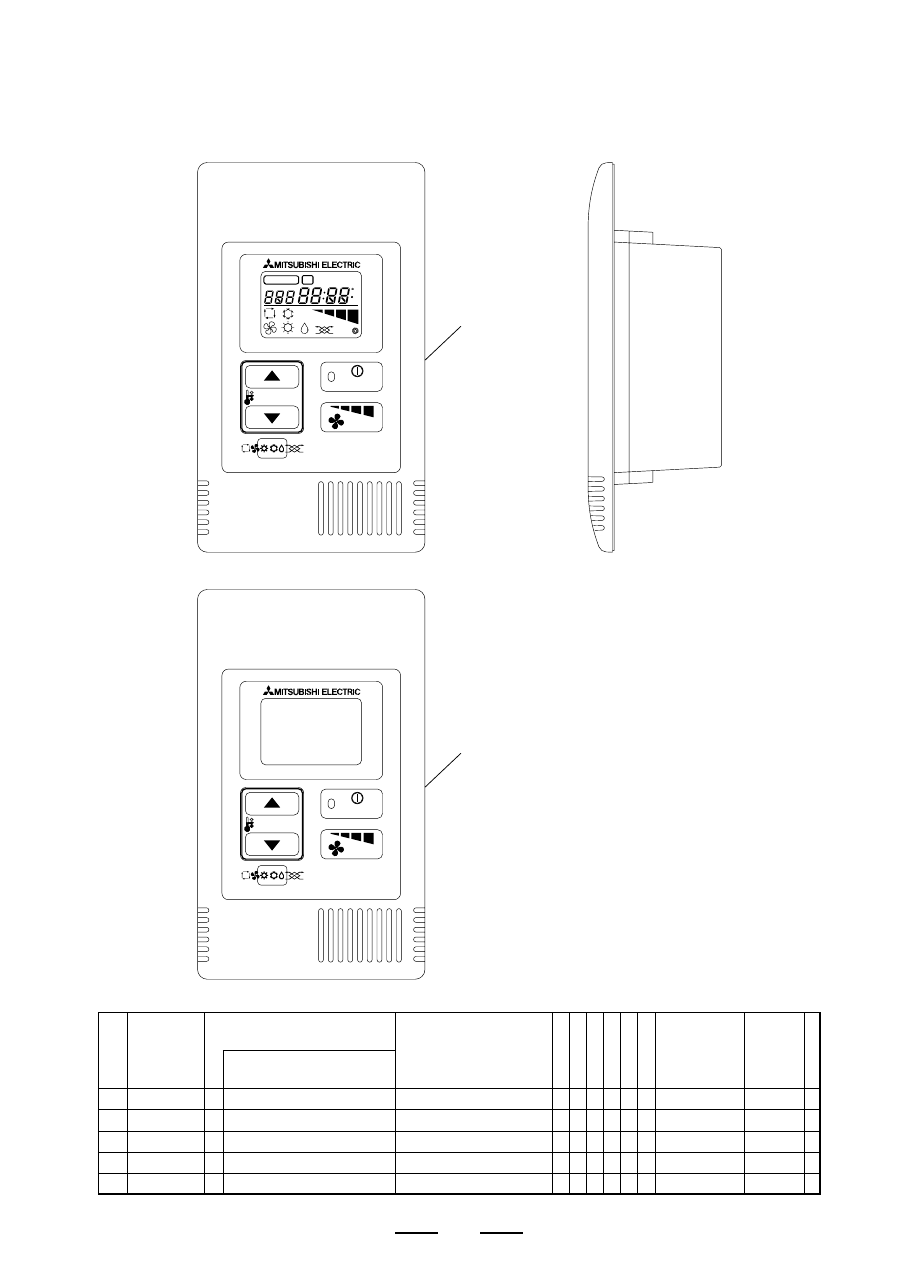 MITSUBISHI ELECTRIC

888 88:88

MITSUBISHI ELECTRIC