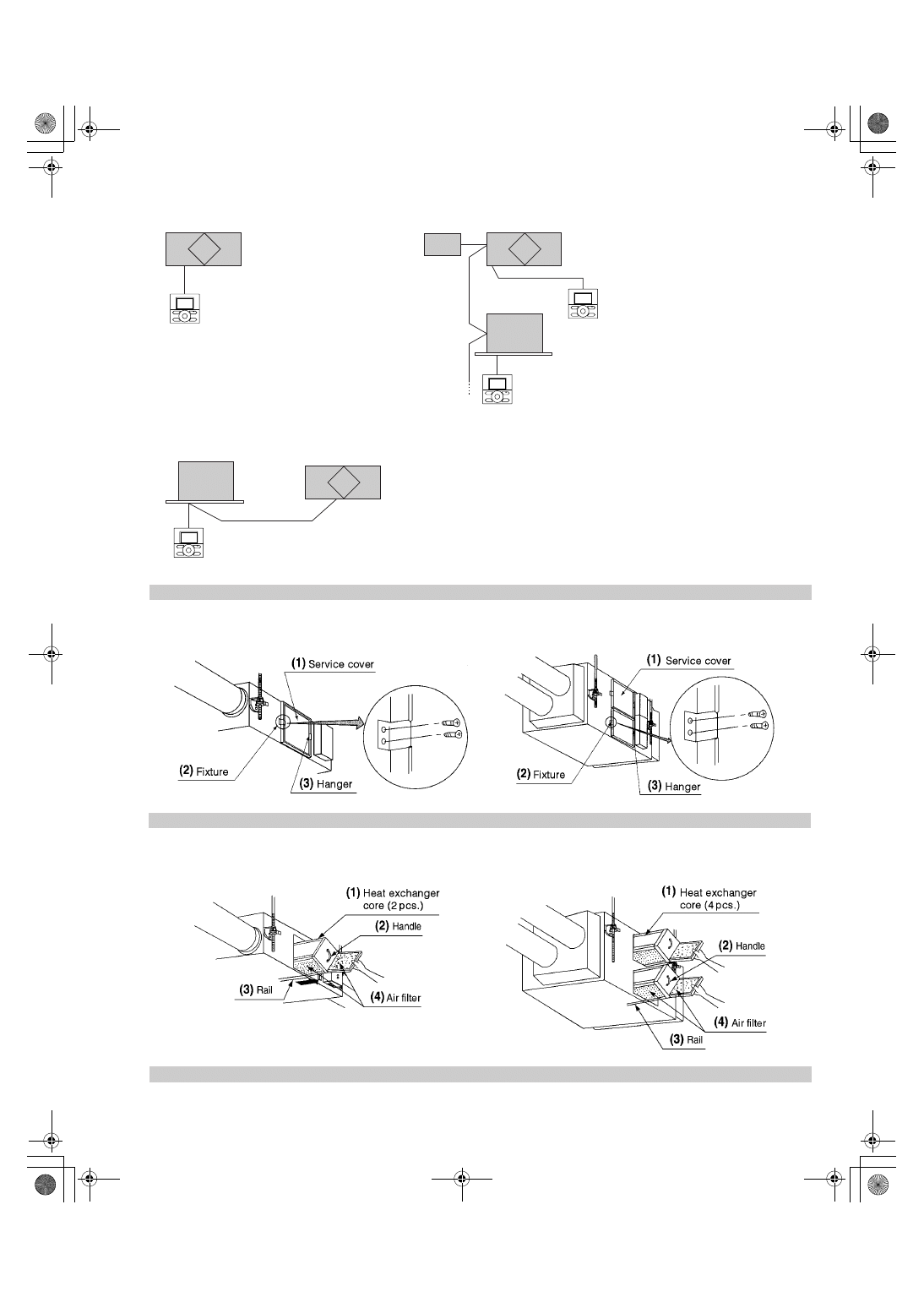 (1) Service cover

(2) Fixture

(3) Hanger

(1) Service cover

(2) Fixture

(3) Hanger

(1) Heat exchanger core (2 pcs.)

(2) Handle

(3) Rail

(4) Air filter

(1) Heat exchanger core (4 pcs.)

(2) Handle

(4) Air filter

(3) Rail