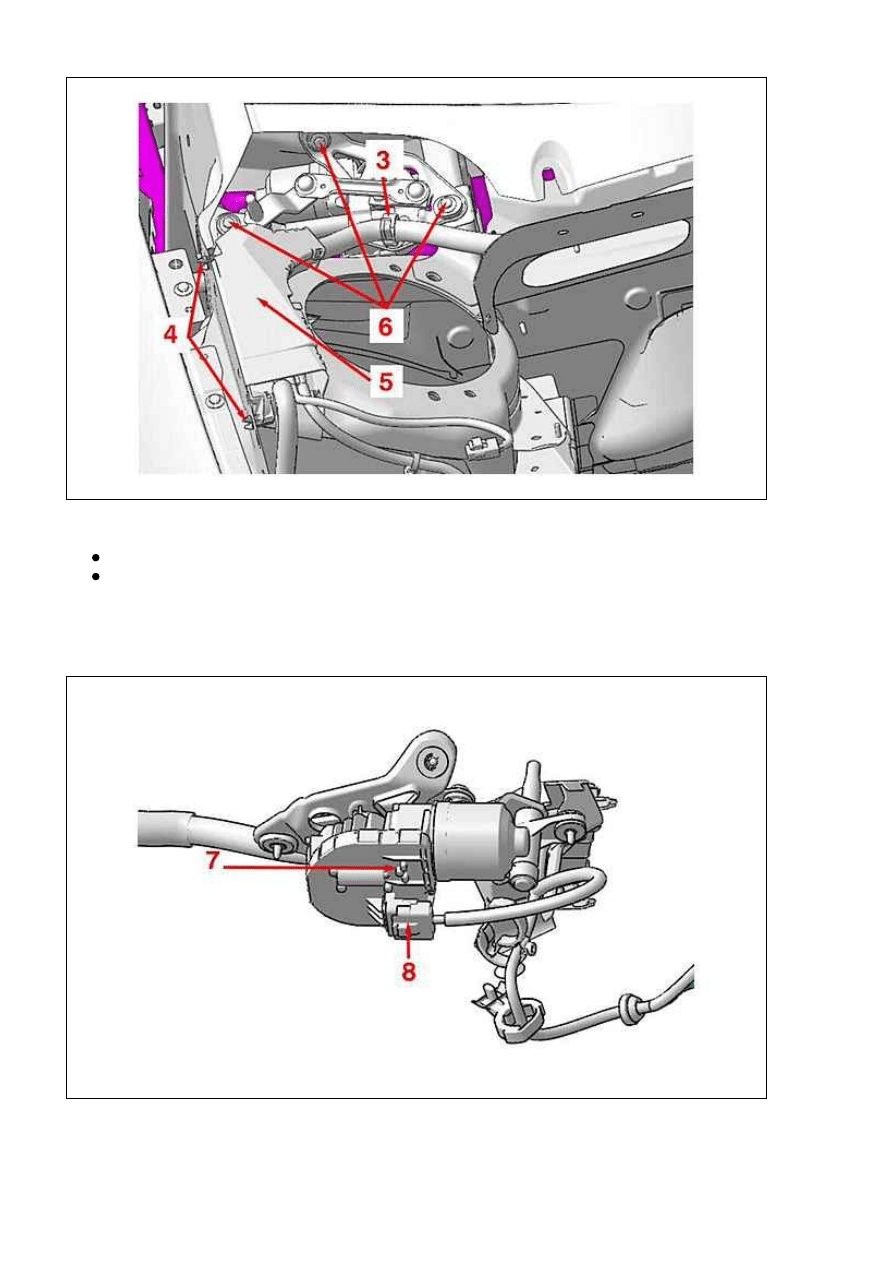 3
6
4
5

7
8