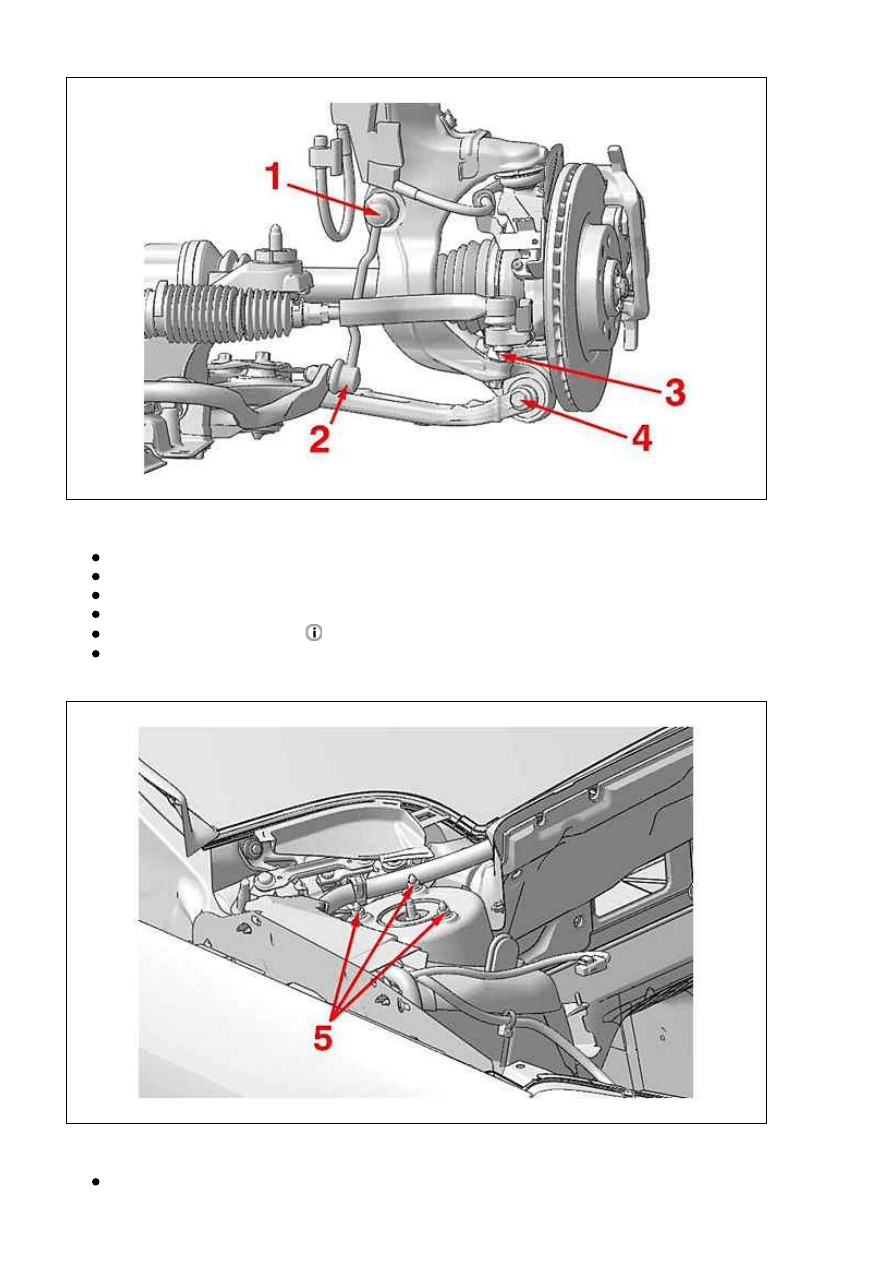 1
2
3
4

5