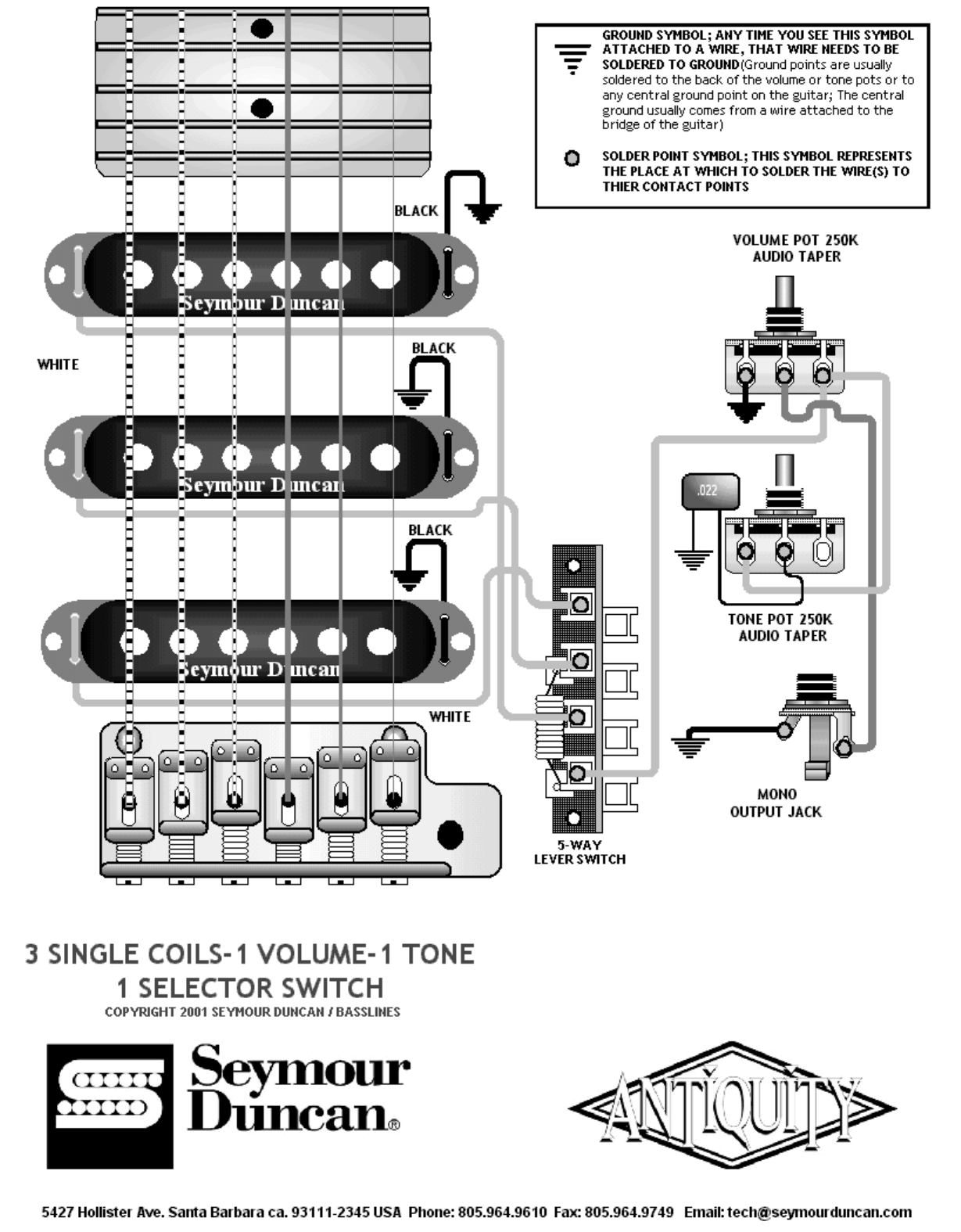 GROUND SYMBOL; ANY TIME YOU SEE THIS SYMBOL ATTACHED TO A WIRE, THAT WIRE NEEDS TO BE SOLDERED TO GROUND(Ground points are usually soldered to the back of the volume or tone pots or to any central ground point on the guitar; The central ground usually comes from a wire attached to the bridge of the guitar)

SOLDER POINT SYMBOL; THIS SYMBOL REPRESENTS THE PLACE AT WHICH TO SOLDER THE WIRE(S) TO THIER CONTACT POINTS

BLACK

Seymour Duncan

WHITE

BLACK

Seymour Duncan

BLACK

Seymour Duncan

WHITE

VOLUME POT 250K AUDIO TAPER

.022

TONE POT 250K AUDIO TAPER

MONO OUTPUT JACK

5-WAY LEVER SWITCH

3 SINGLE COILS-1 VOLUME-1 TONE
1 SELECTOR SWITCH
COPYRIGHT 2001 SEYMOUR DUNCAN / BASSLINES

Seymour Duncan®

ANTIQUITY

5427 Hollister Ave. Santa Barbara ca. 93111-2345 USA Phone: 805.964.9610 Fax: 805.964.9749 Email: tech@seymourduncan.com