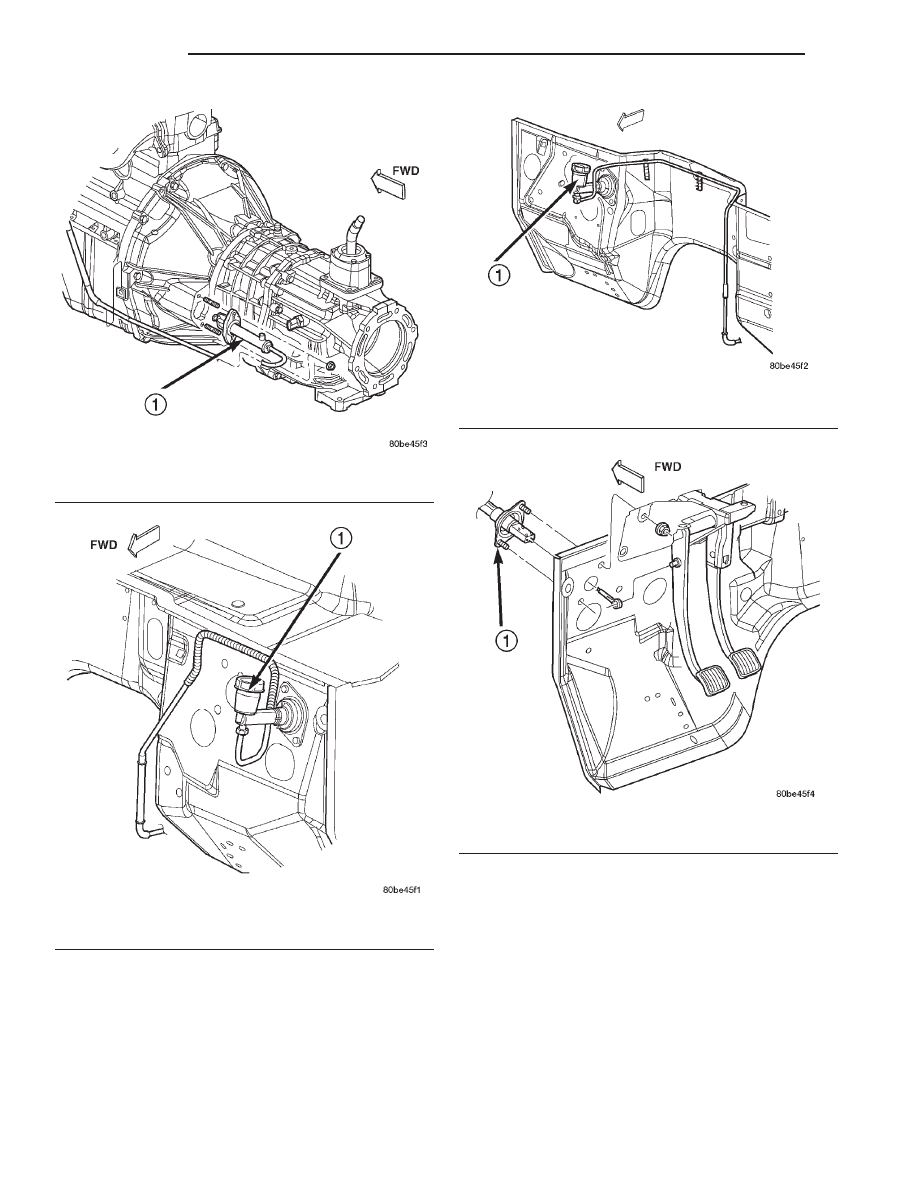 FWD

1

80be45f3

FWD

1

80be45f1

1

80be45f2

FWD

1

80be45f4