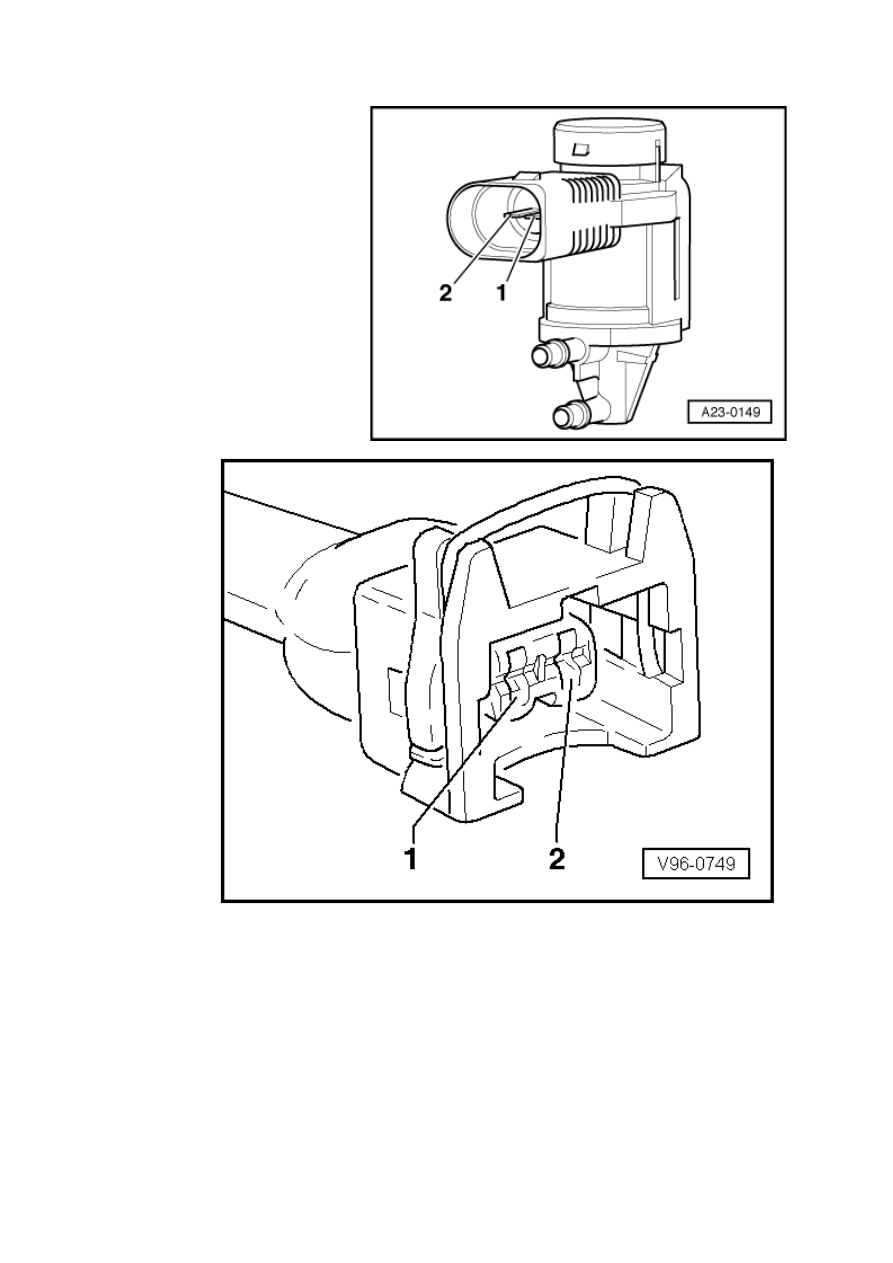 2 1

A23-0149

1 2

V96-0749