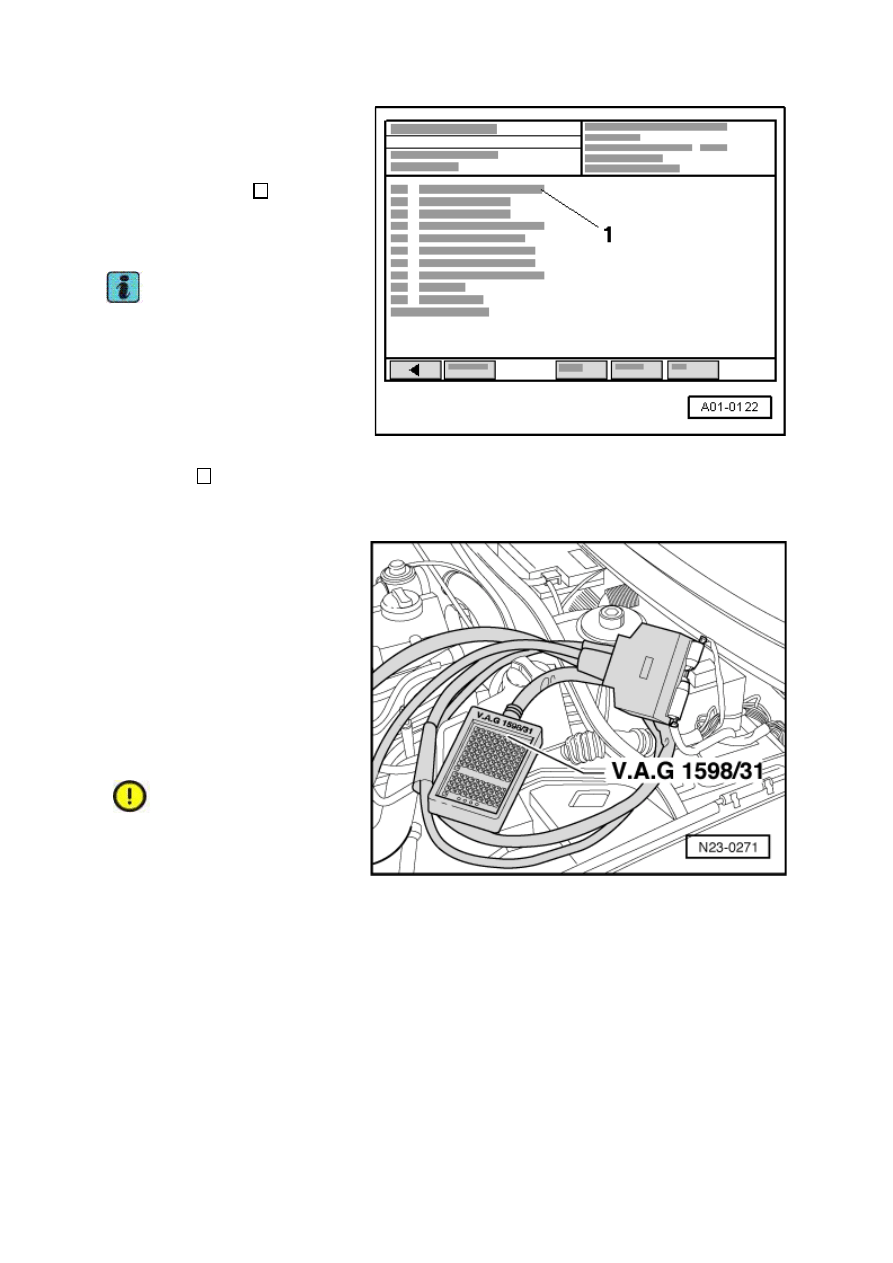 1

A01-0122

V.A.G 1598/31

V.A.G 1598/31

N23-0271