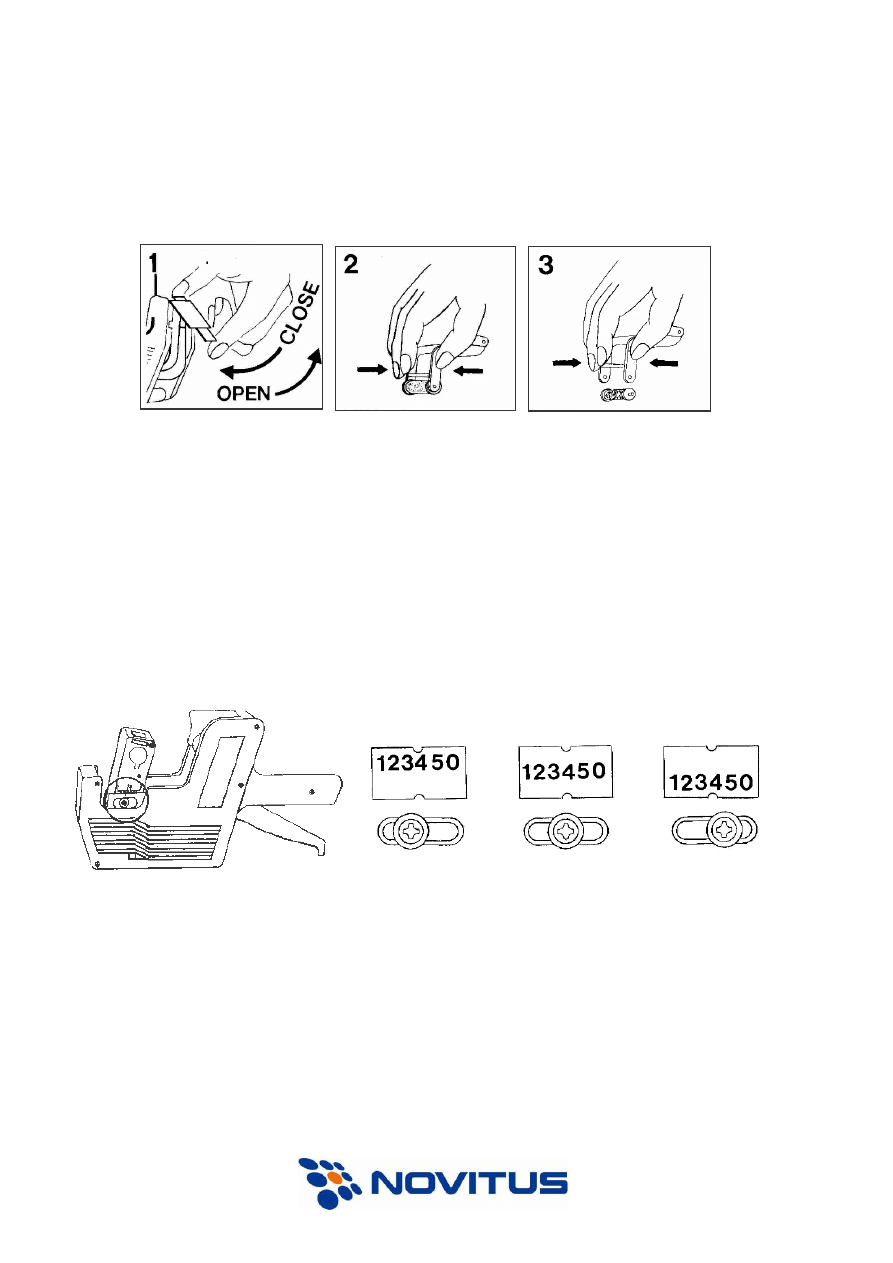 1
CLOSE
OPEN
2
3

123450
123450
123450

NOVITUS