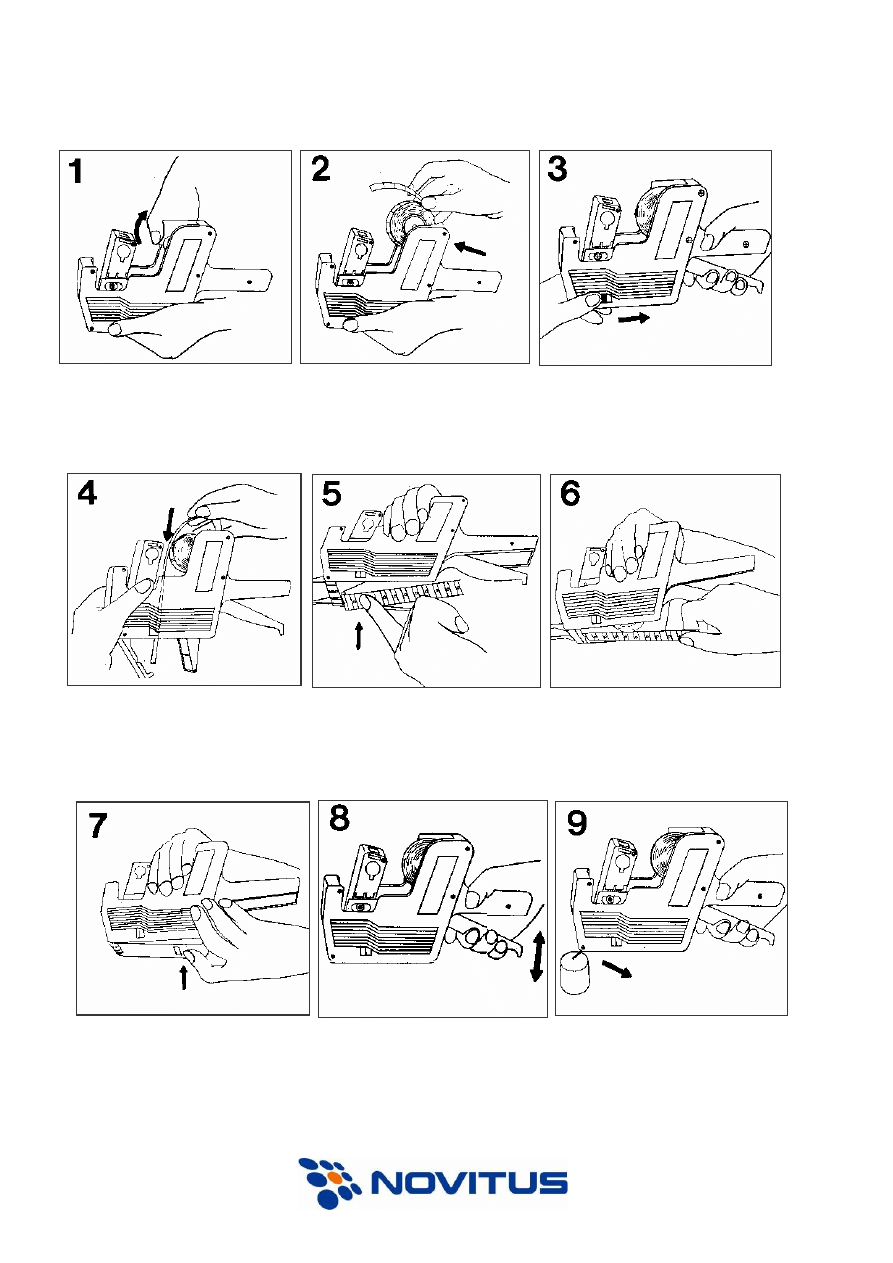 1

2

3

4

5

6

7

8

9

NOVITUS