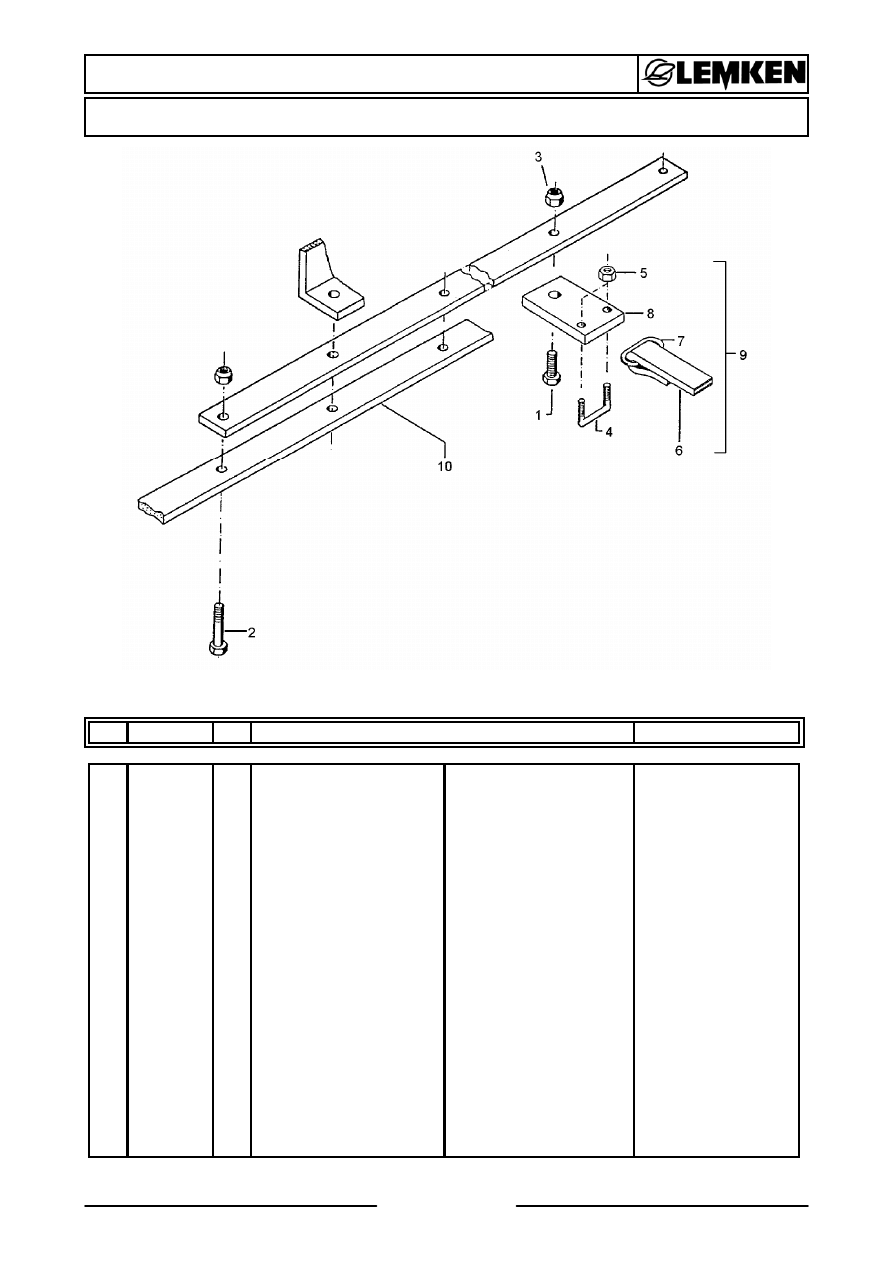 LEMKEN

3
5
8
7
9
1
4
6
10
2