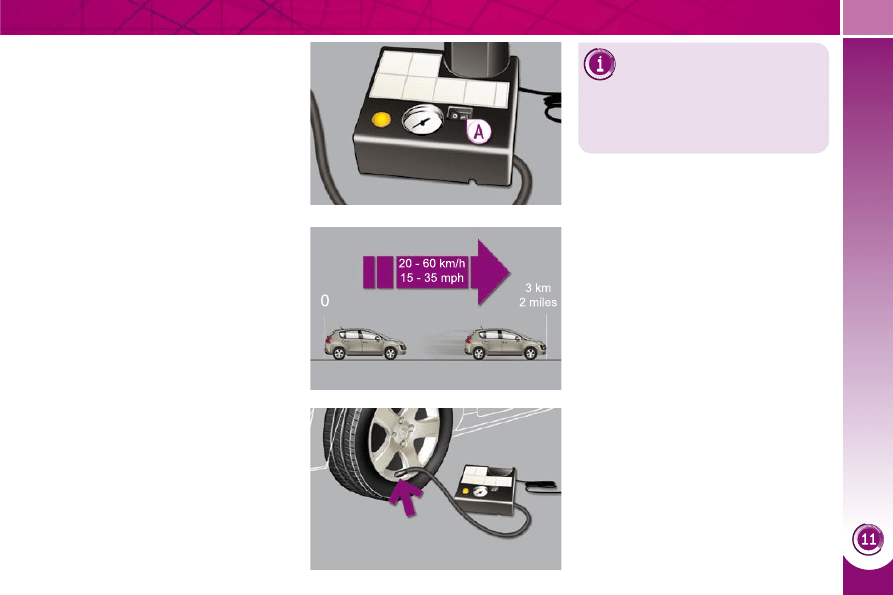 A

20 - 60 km/h
15 - 35 mph

0

3 km
2 miles

11