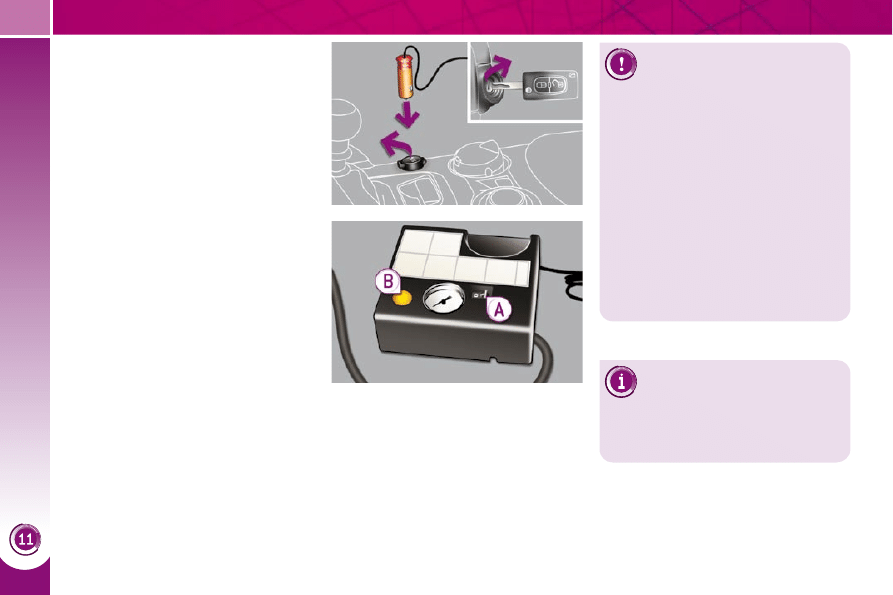 B

A

11