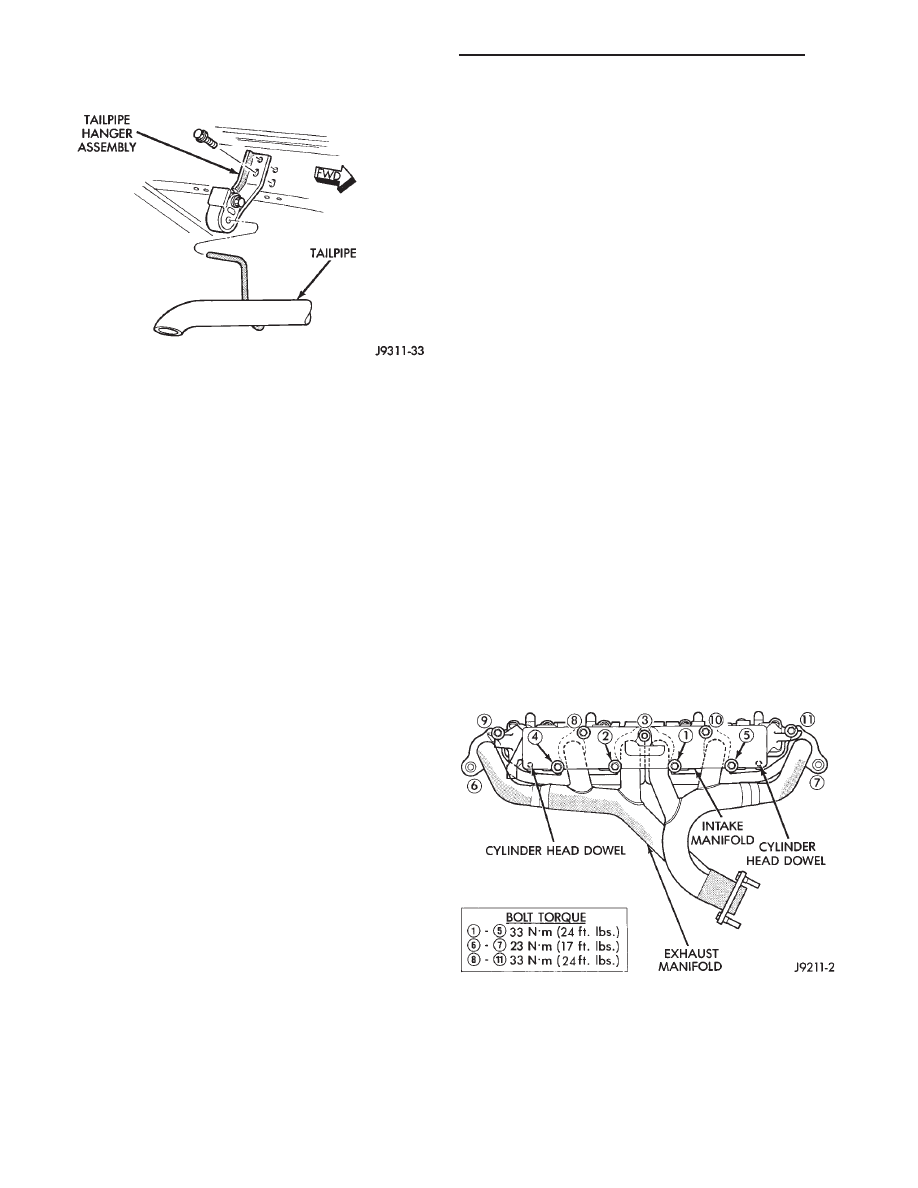 TAILPIPE HANGER ASSEMBLY

FWD

TAILPIPE

J9311-33

9 8 3 10 11

4 2 1 5

6 7

CYLINDER HEAD DOWEL

INTAKE MANIFOLD

CYLINDER HEAD DOWEL

BOLT TORQUE
1 - 5 33 N·m (24 ft. lbs.)
6 - 7 23 N·m (17 ft. lbs.)
8 - 11 33 N·m (24 ft. lbs.)

EXHAUST MANIFOLD

J9211-2