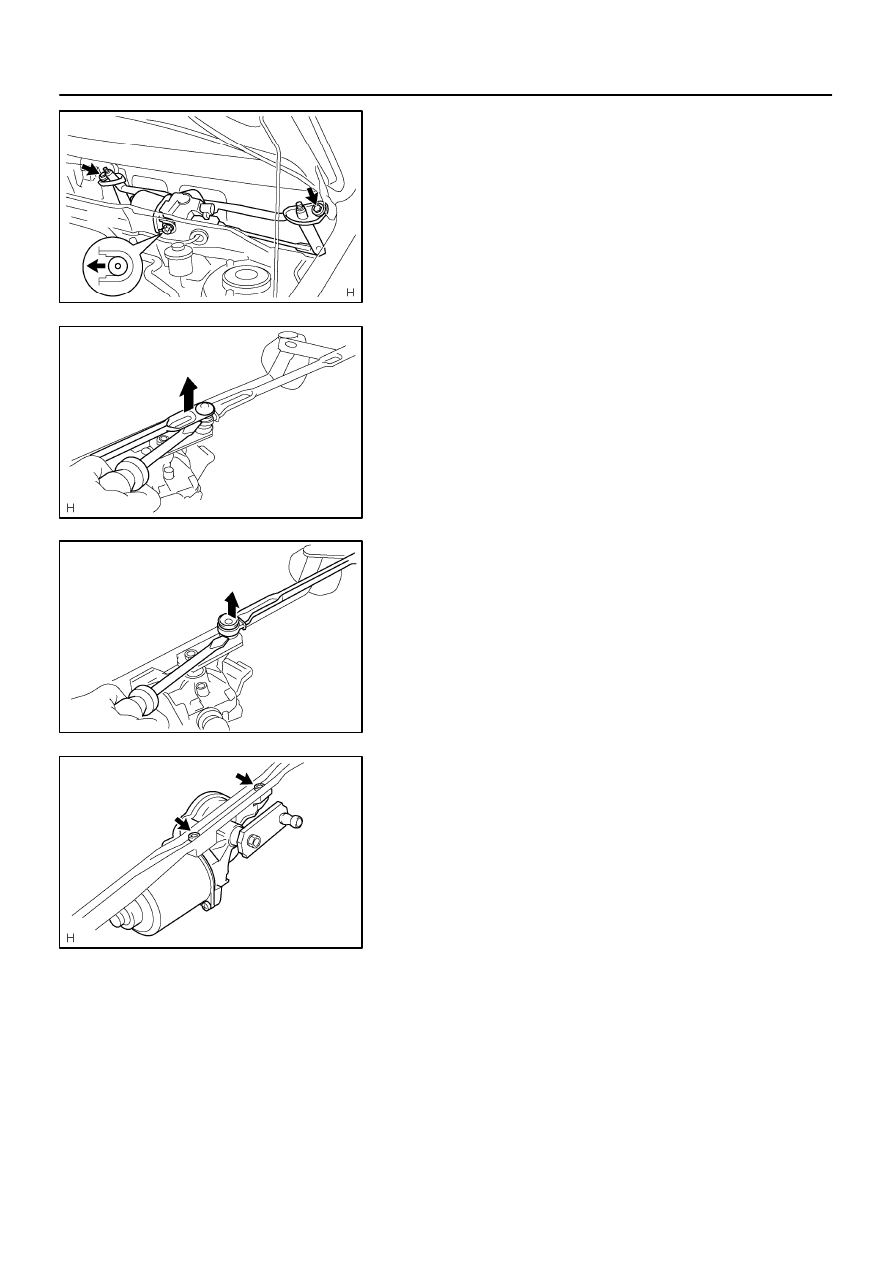 H

H

H