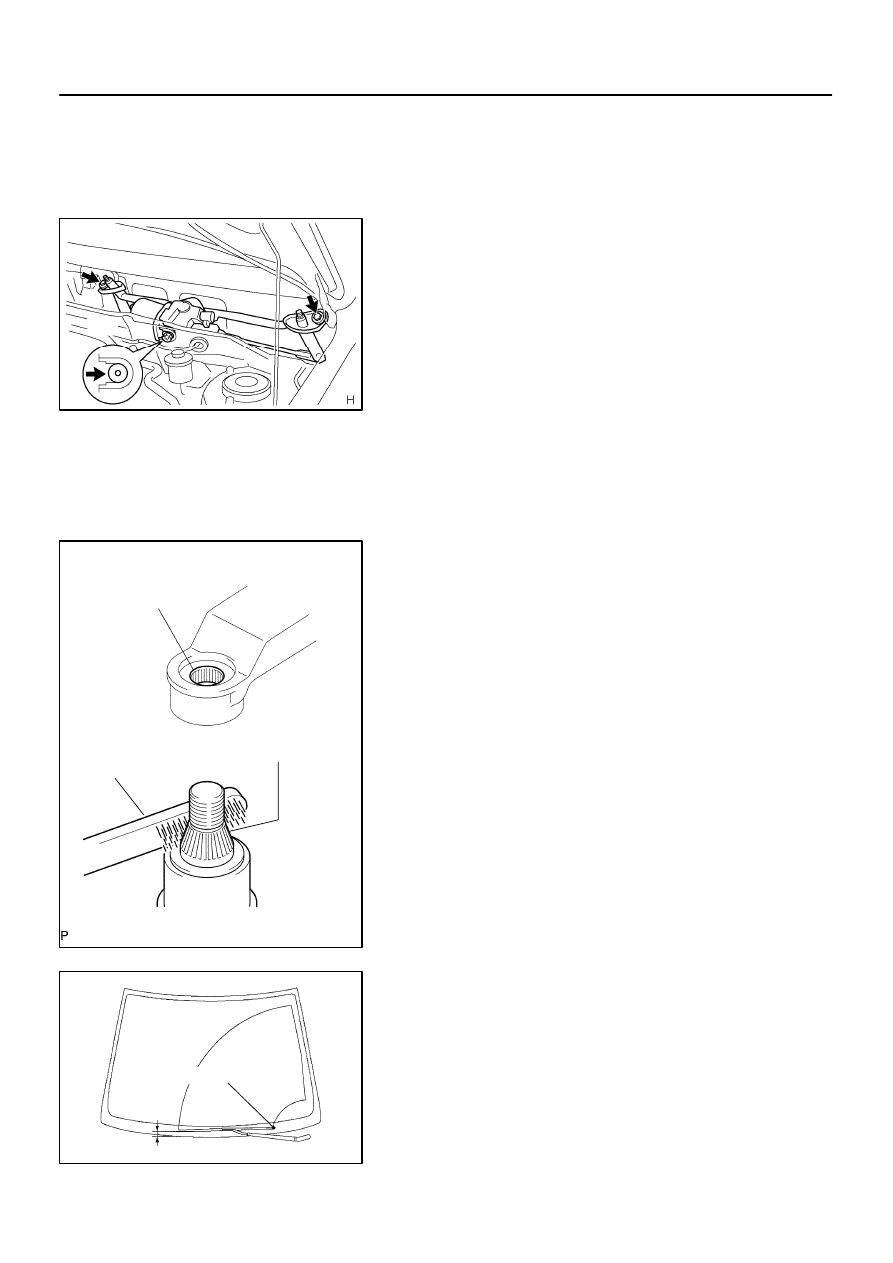 H

P