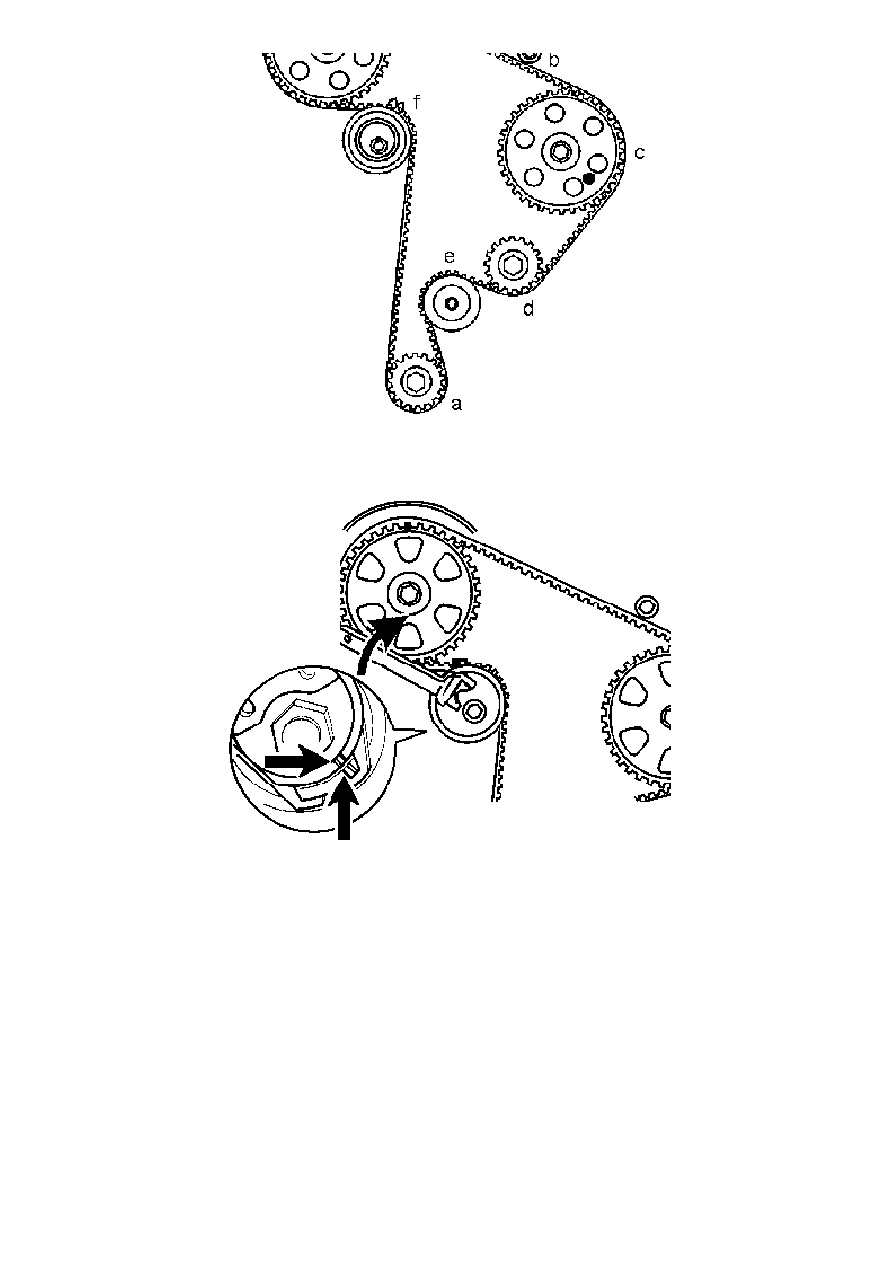 b
f
c
e
d
a