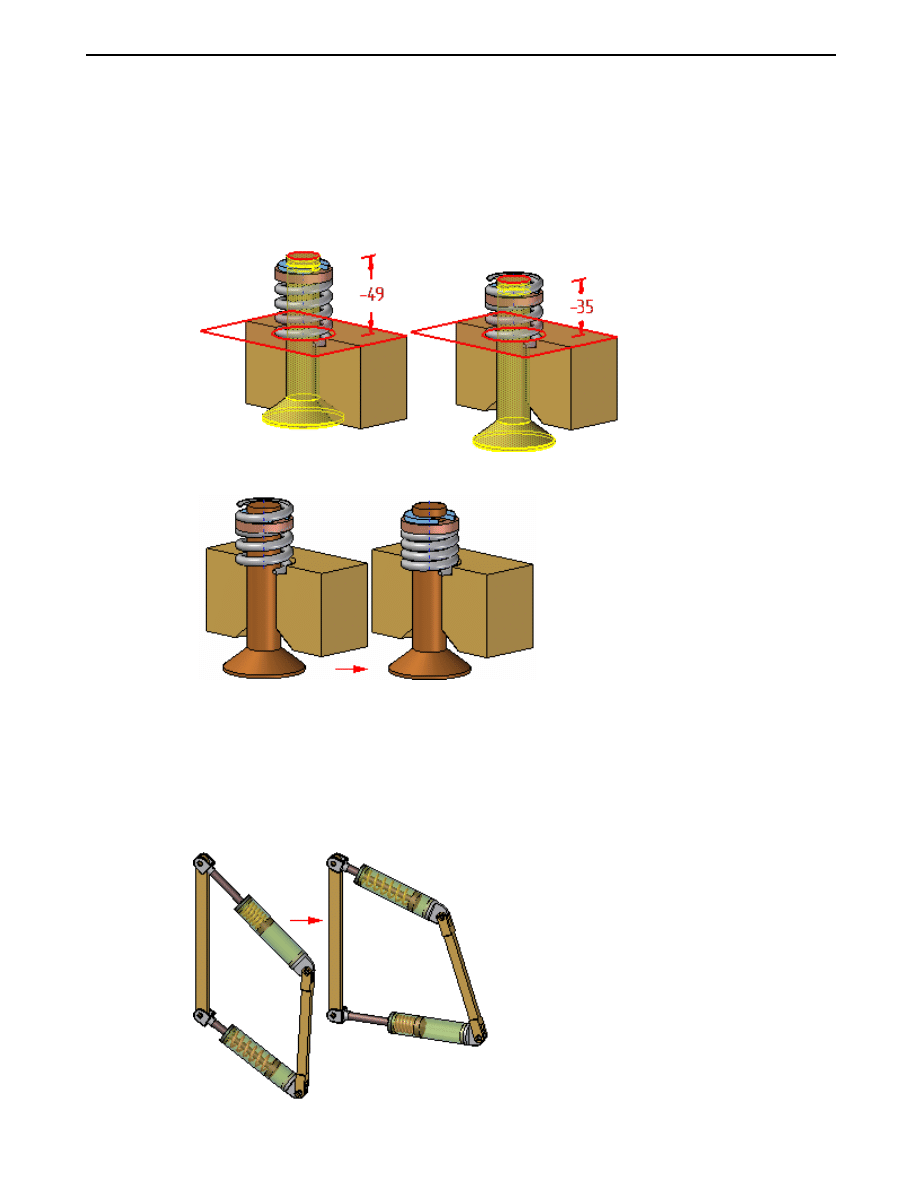 -49

-35