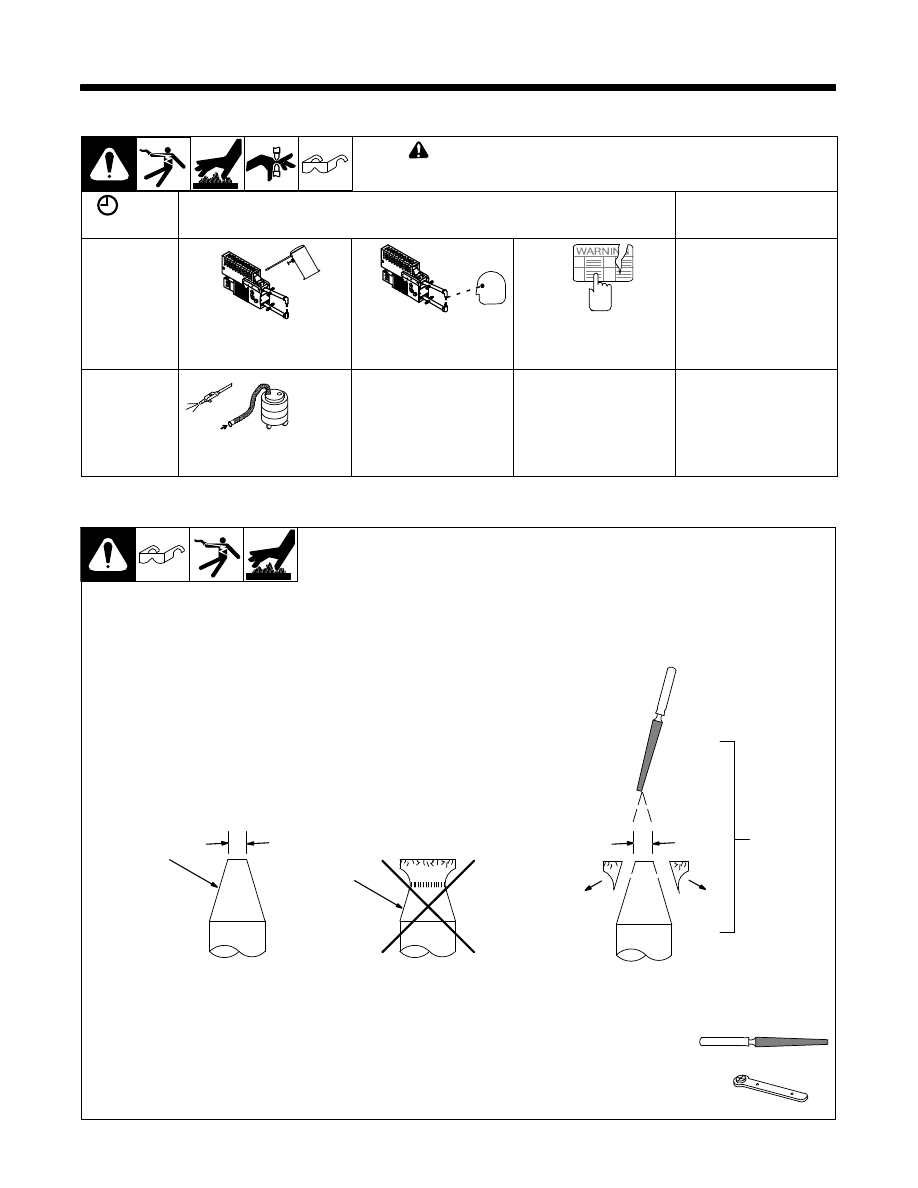 WARNIN