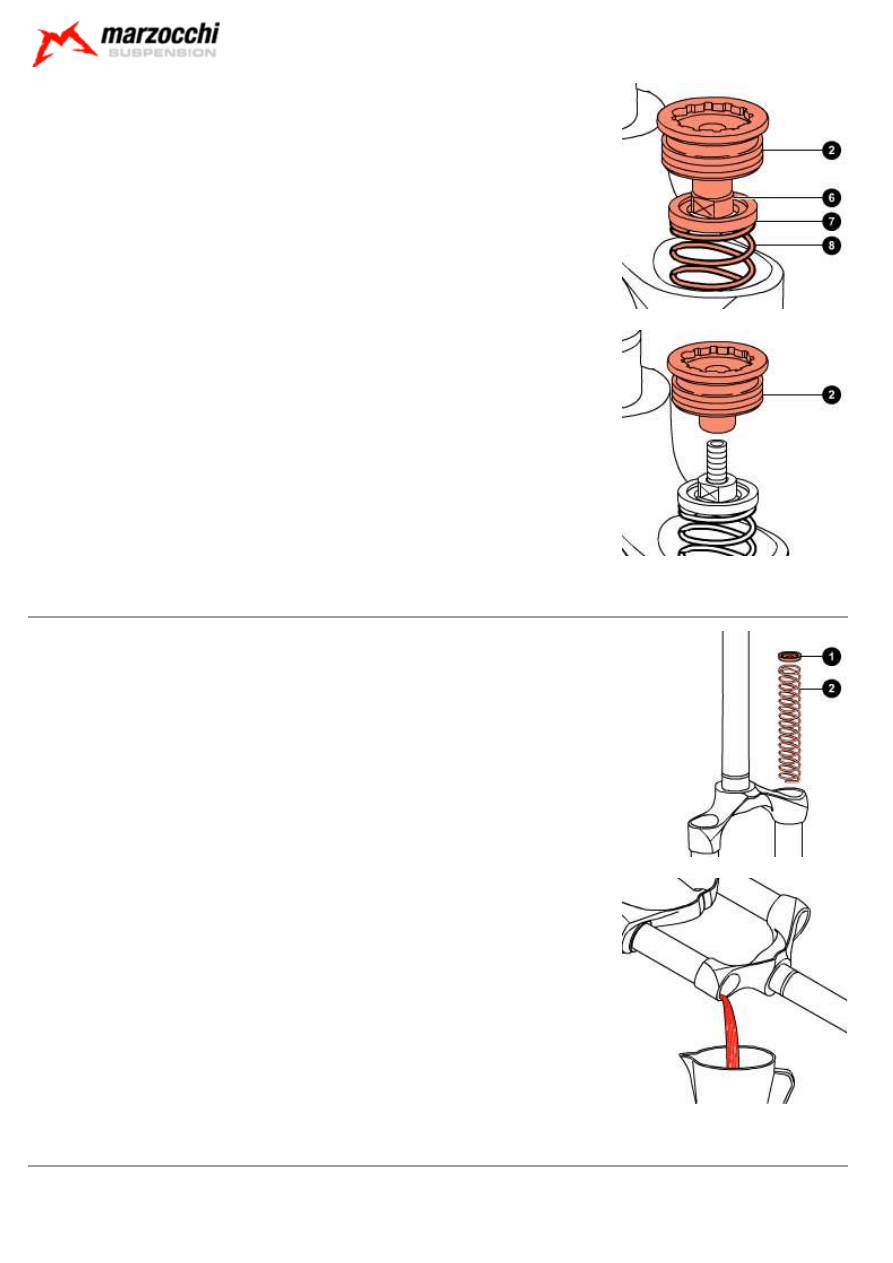 marzocchi
SUSPENSION

2
6
7
8

2

1
2