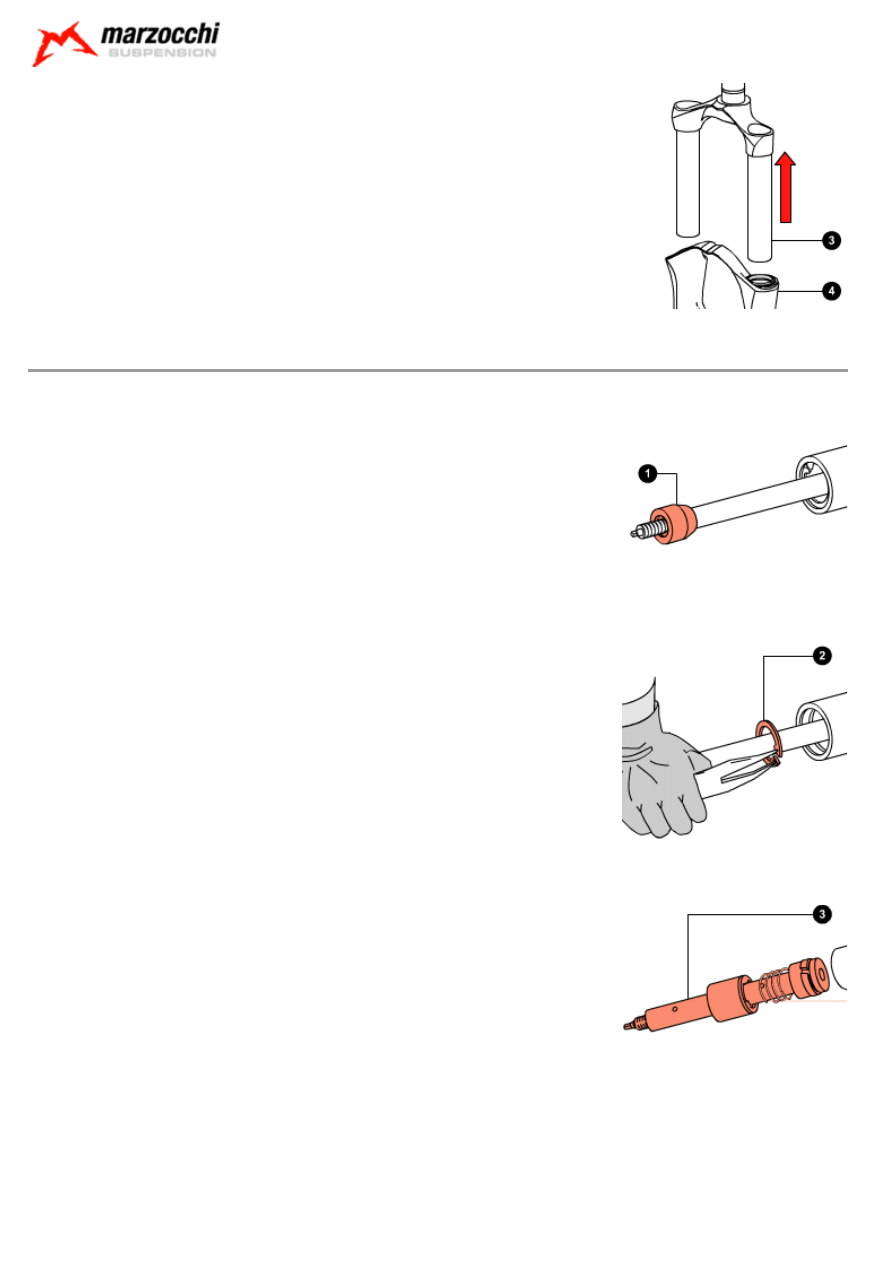 marzocchi
SUSPENSION

3

4

1

2

3