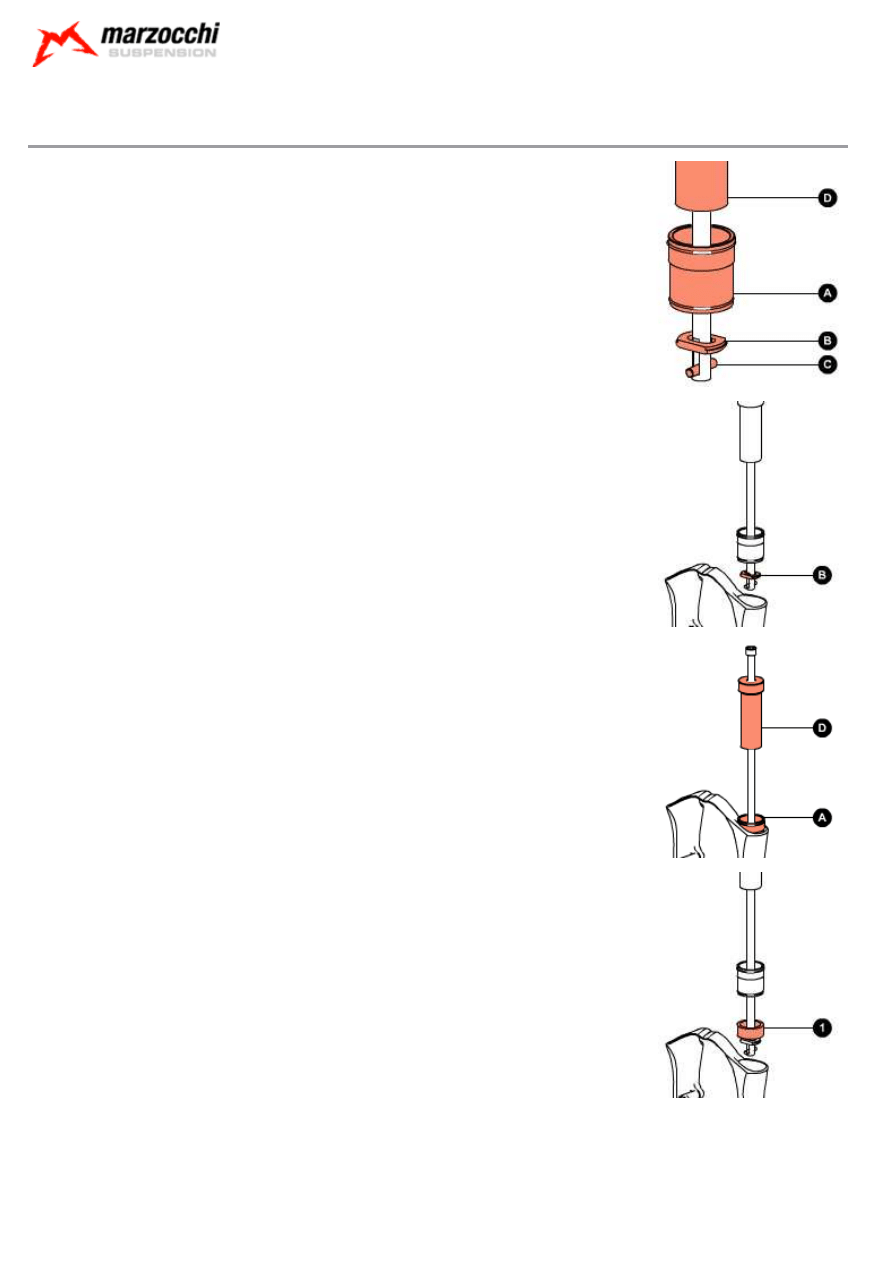 marzocchi
SUSPENSION

D
A
B
C

B

D
A

1