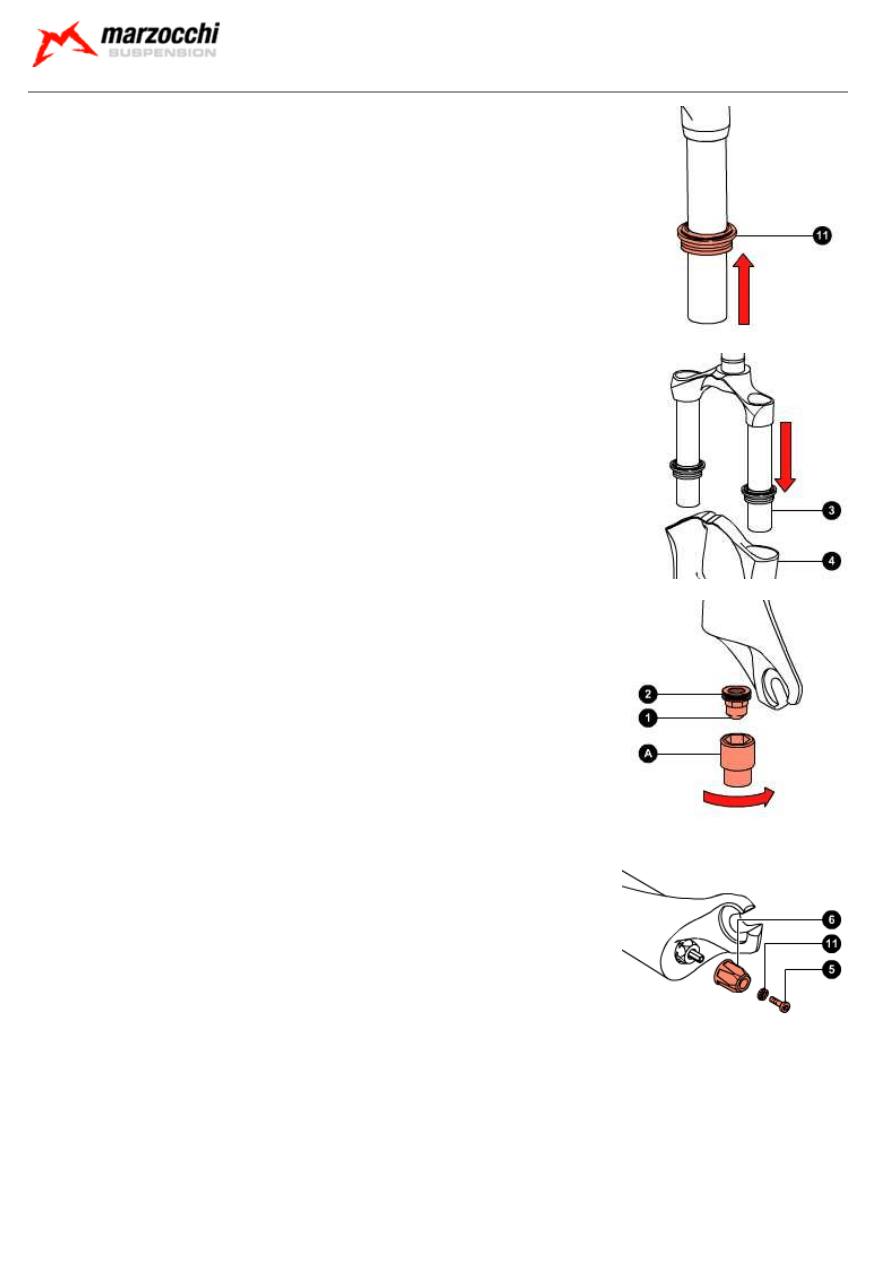 marzocchi
SUSPENSION

11

3

4

2

1

A

6

11

5