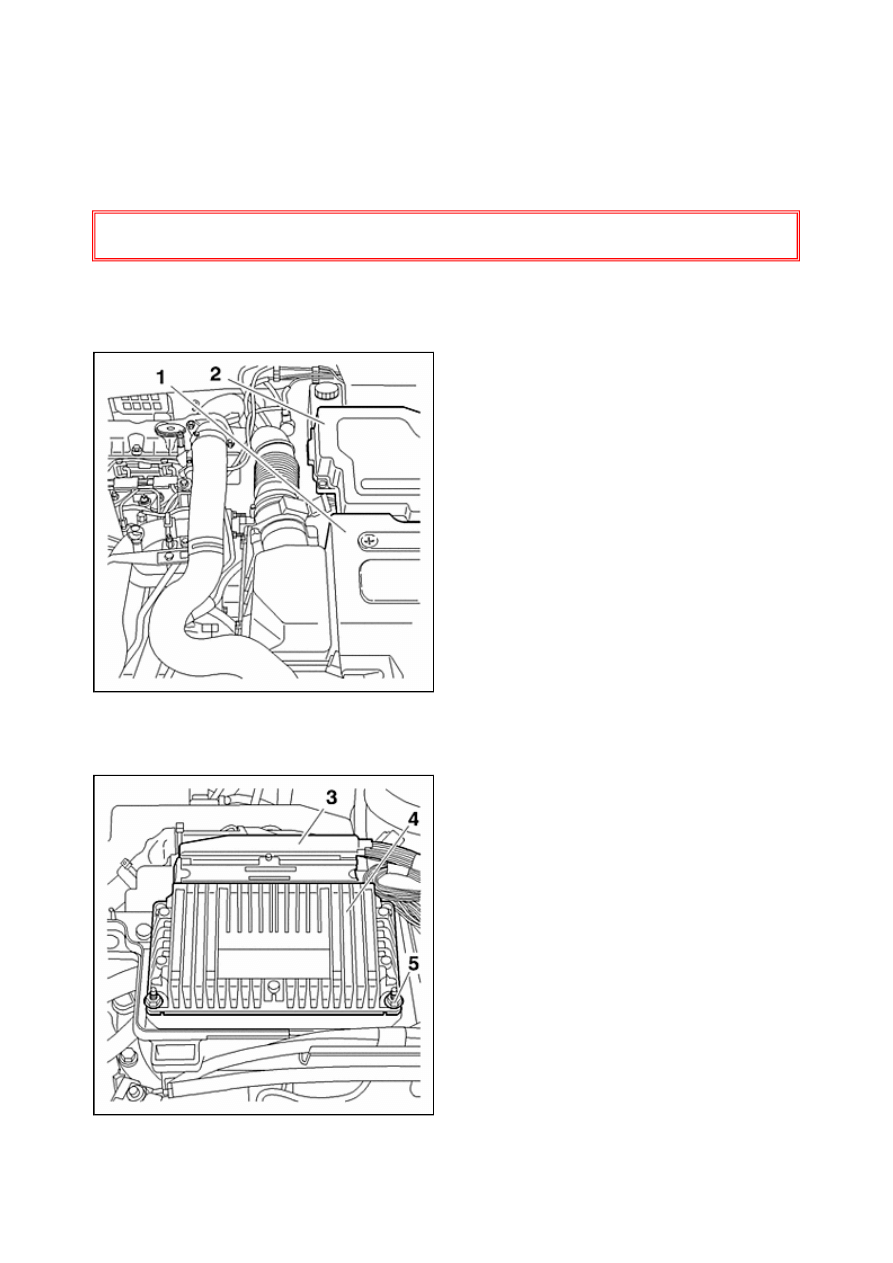 1
2

3
4
5